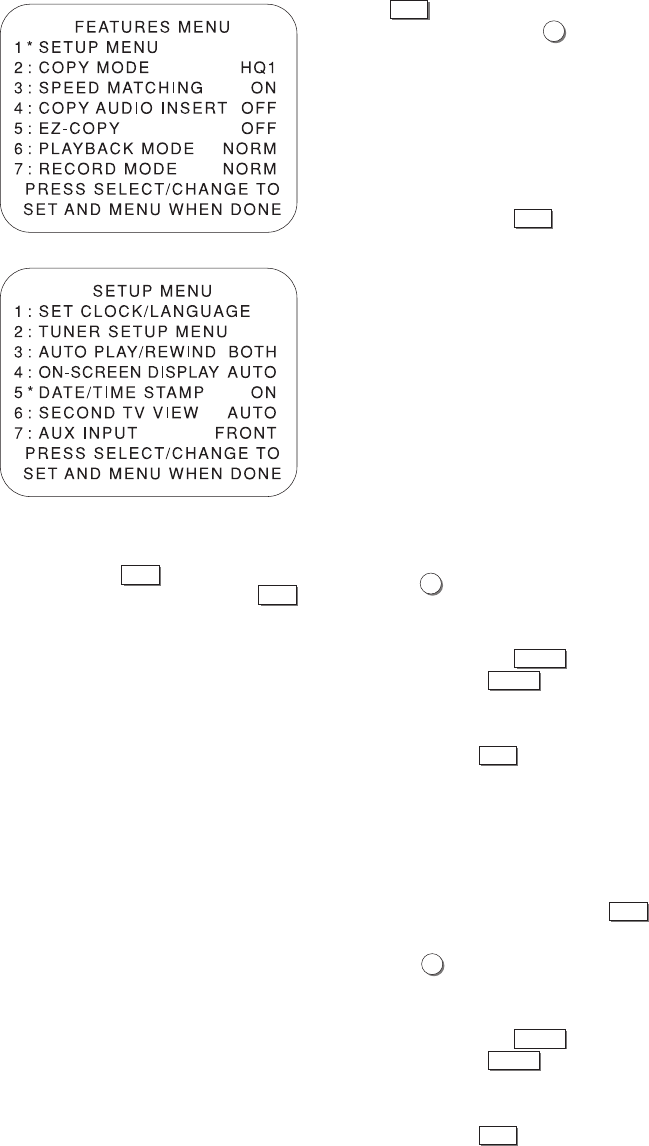 FEATURES MENU
1 * SETUP MENU
2 : COPY MODE HQ1
3 : SPEED MATCHING ON
4 : COPY AUDIO INSERT OFF
5 : EZ-COPY OFF
6 : PLAYBACK MODE NORM
7 : RECORD MODE NORM
PRESS SELECT/CHANGE TO
SET AND MENU WHEN DONE

SETUP MENU
1 : SET CLOCK/LANGUAGE
2 : TUNER SETUP MENU
3 : AUTO PLAY/REWIND BOTH
4 : ON-SCREEN DISPLAY AUTO
5 * DATE/TIME STAMP ON
6 : SECOND TV VIEW AUTO
7 : AUX INPUT FRONT
PRESS SELECT/CHANGE TO
SET AND MENU WHEN DONE