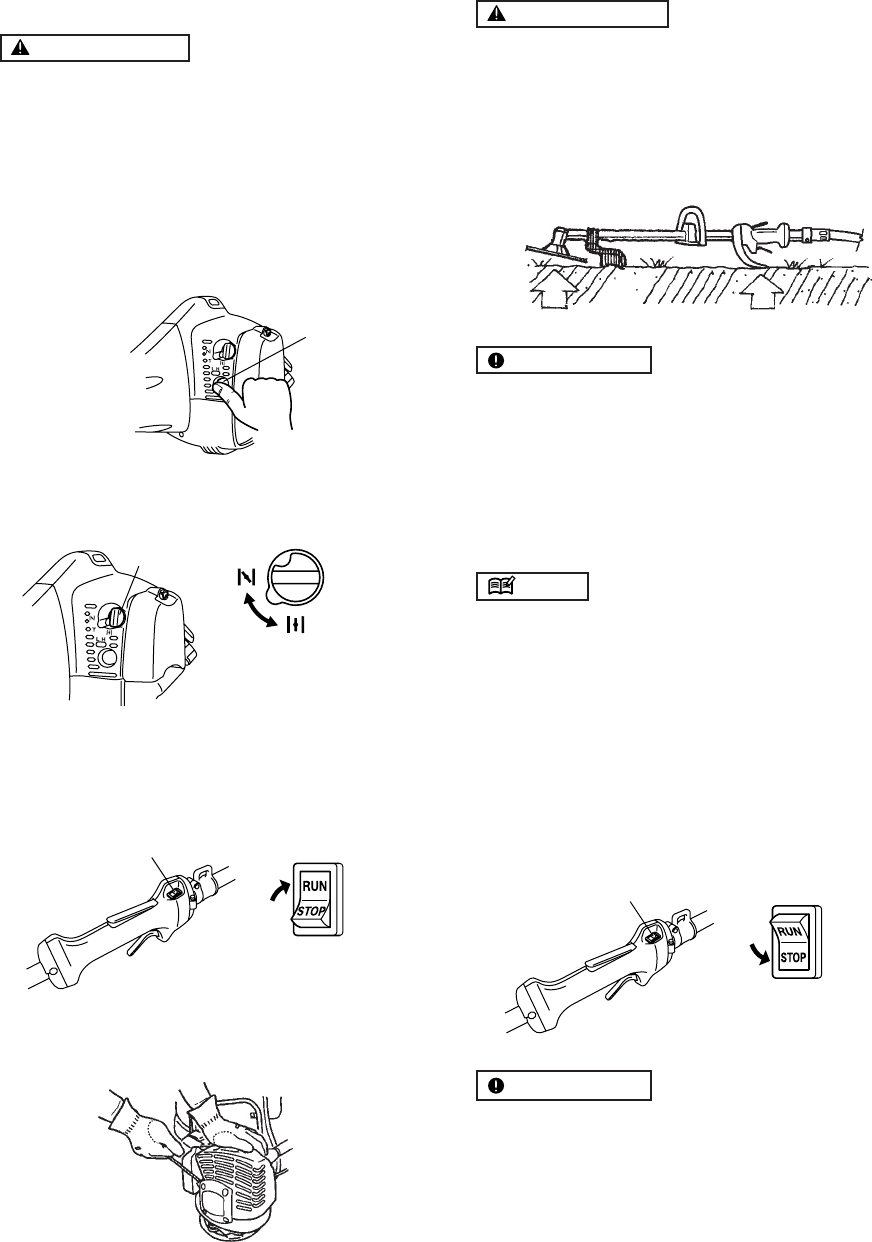 RUN
STOP

RUN
STOP