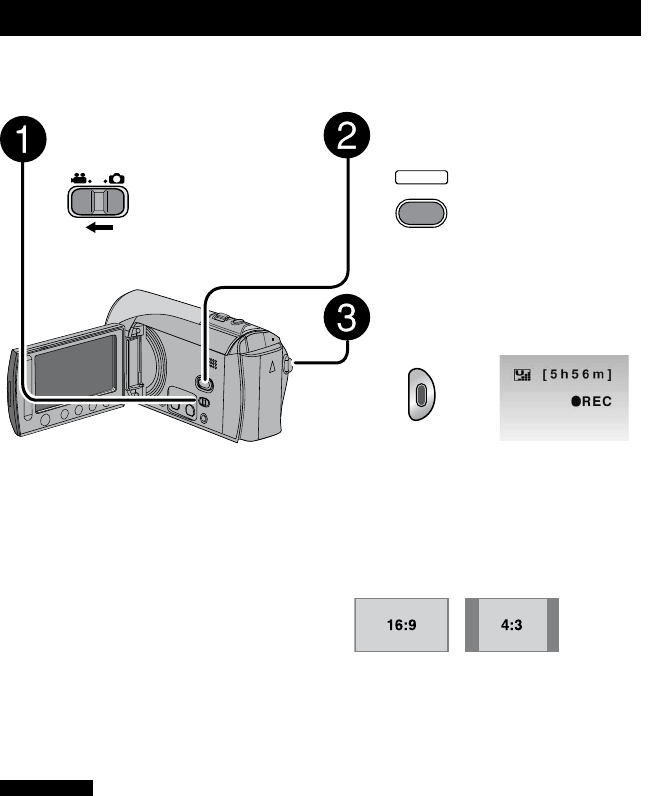 1

2

3

[5h56m]

●REC

16:9

4:3