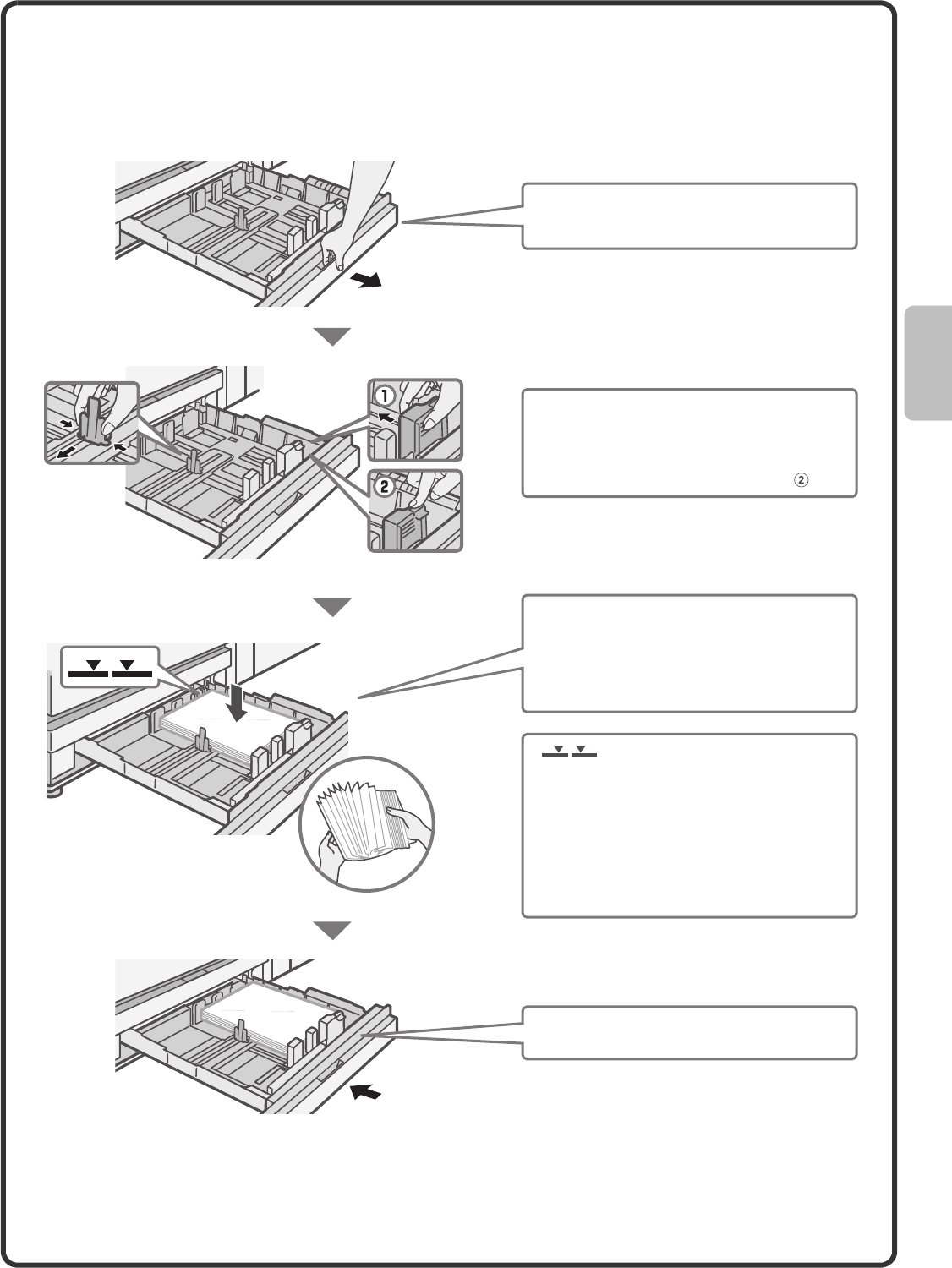 1

2

②