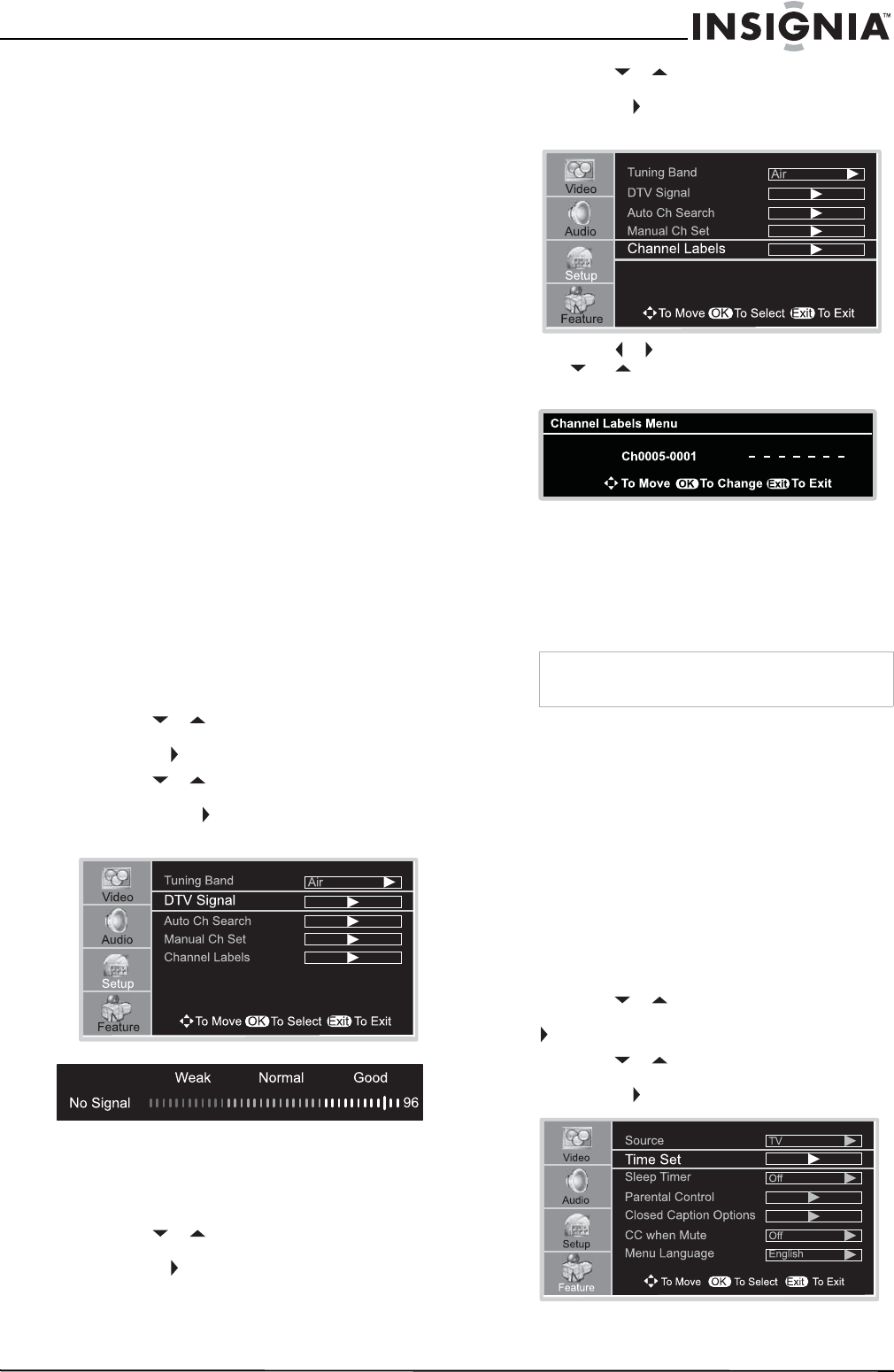 INSIGNIA™

Video
Audio
Setup
Feature

Tuning Band
Air
DTV Signal
Auto Ch Search
Manual Ch Set
Channel Labels

To Move OK To Select Exit To Exit

Weak Normal Good
No Signal 96

Video
Audio
Setup
Feature

Tuning Band
Air
DTV Signal
Auto Ch Search
Manual Ch Set
Channel Labels

To Move OK To Select Exit To Exit

Channel Labels Menu

Ch0005-0001 - - - - - - -

To Move OK To Change Exit To Exit

Video
Audio
Setup
Feature

Source
TV
Time Set
Sleep Timer
Off
Parental Control
Closed Caption Options
CC when Mute
Off
Menu Language
English

To Move OK To Select Exit To Exit