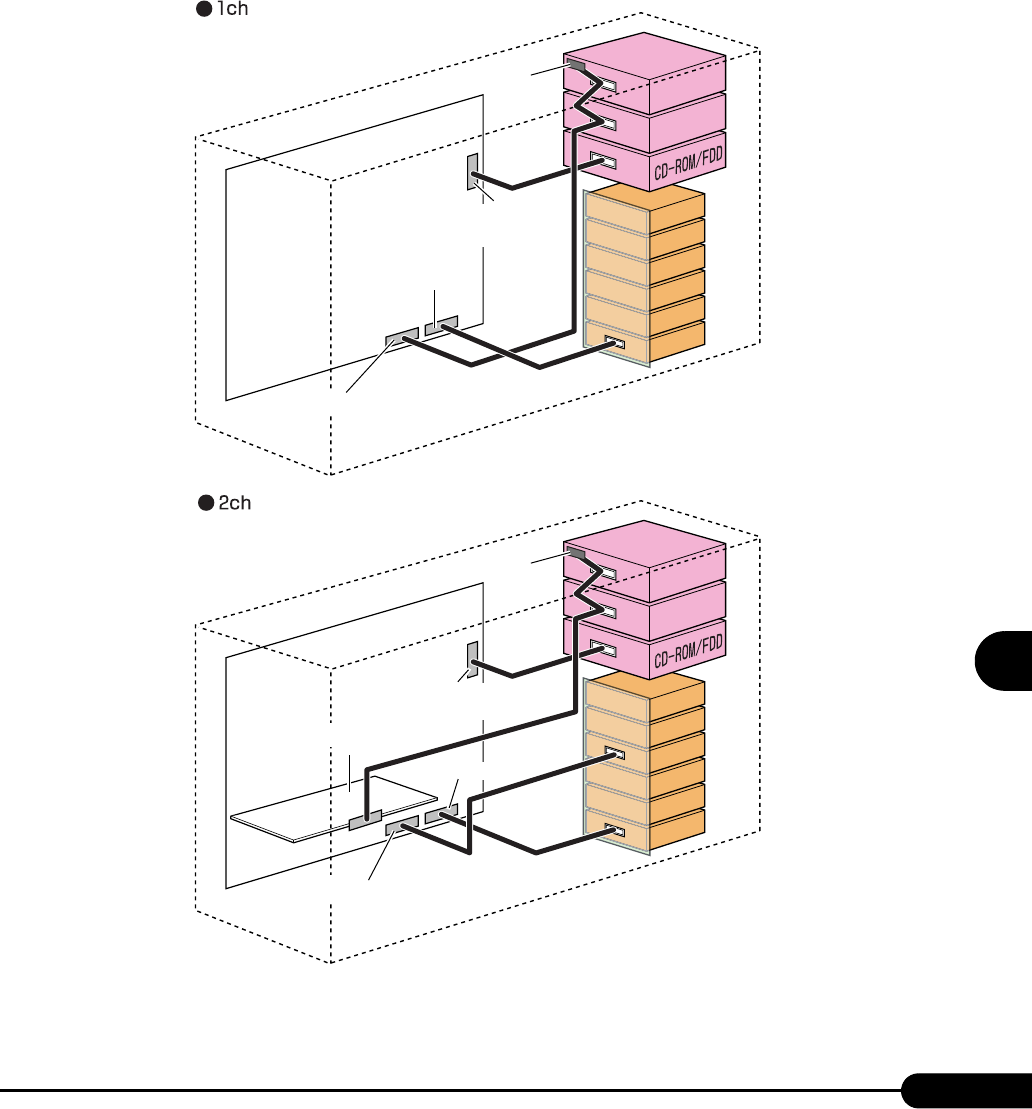 ● 1ch

CD-ROM/FDD

● 2ch

CD-ROM/FDD