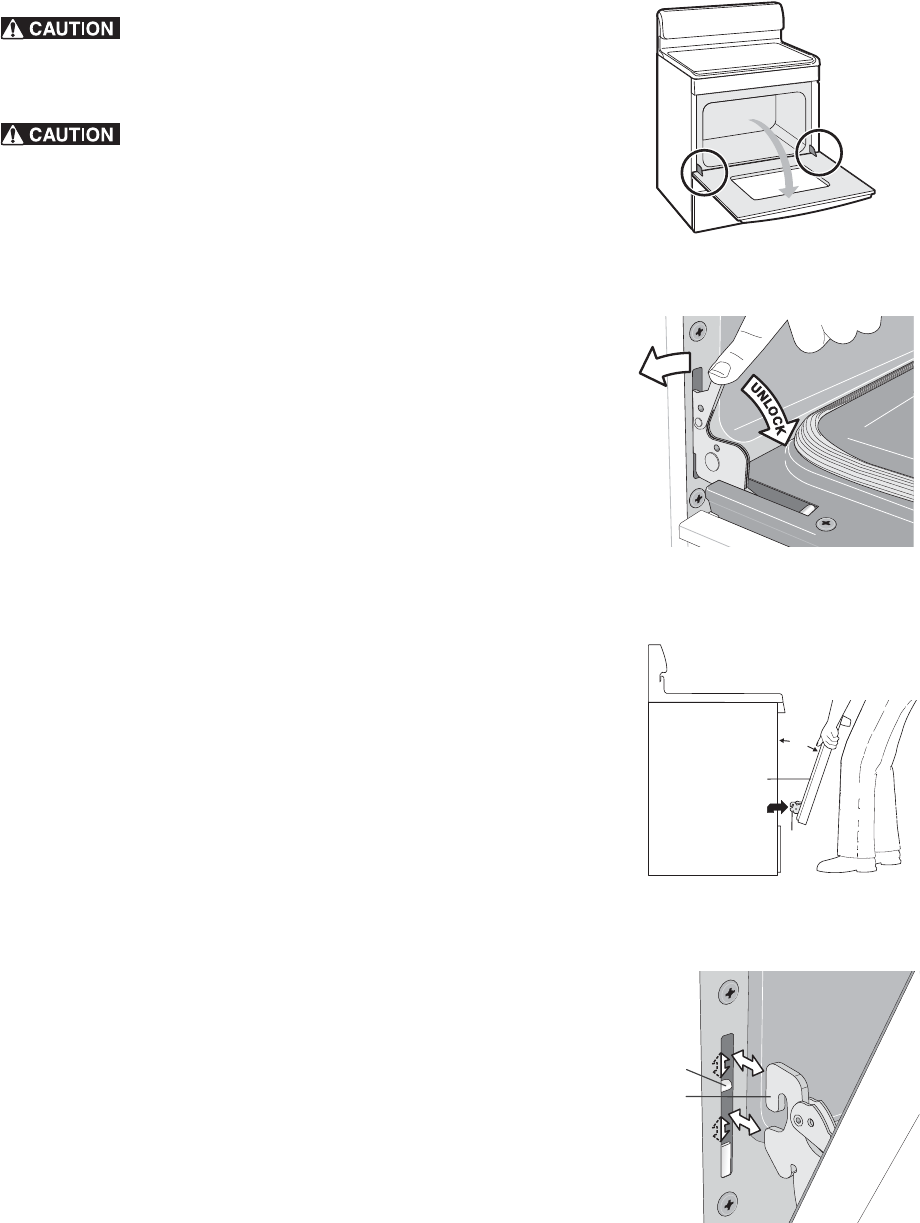 CAUTION

CAUTION

UNLOCK