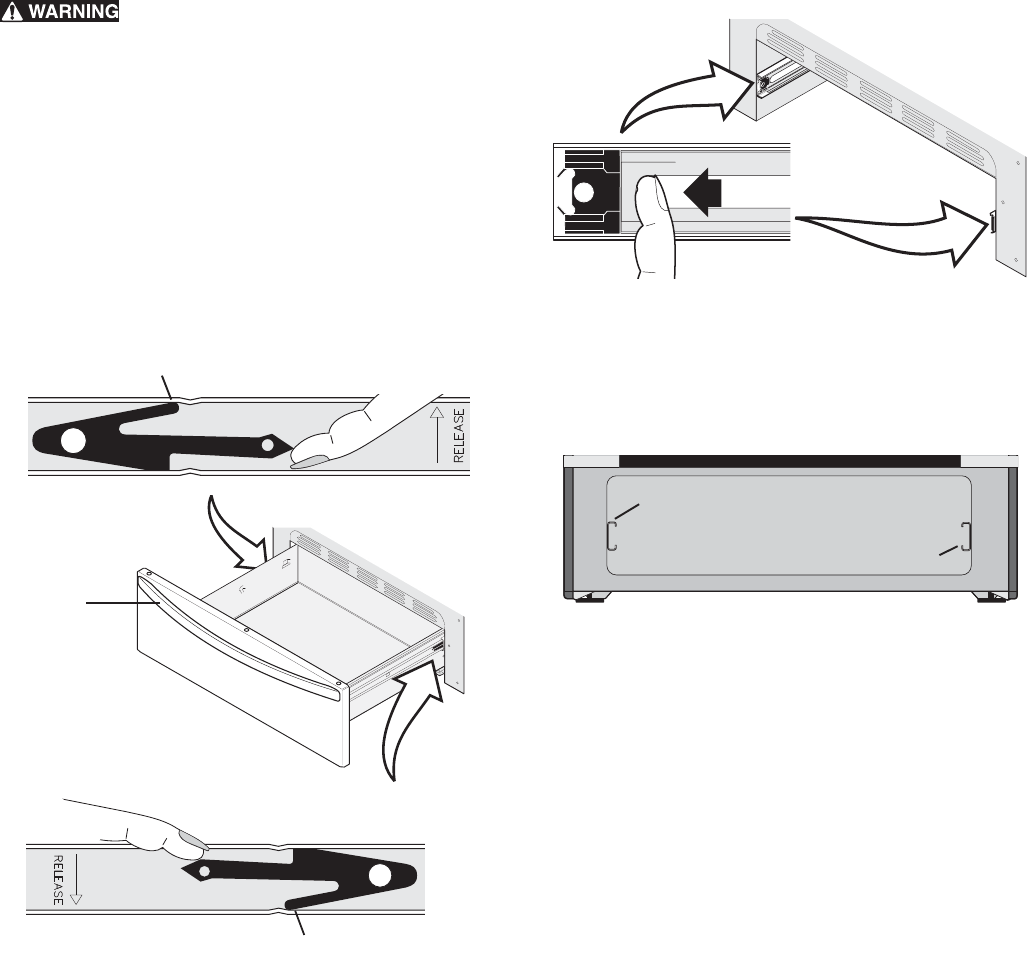 WARNING

RELEASE

RELEASE