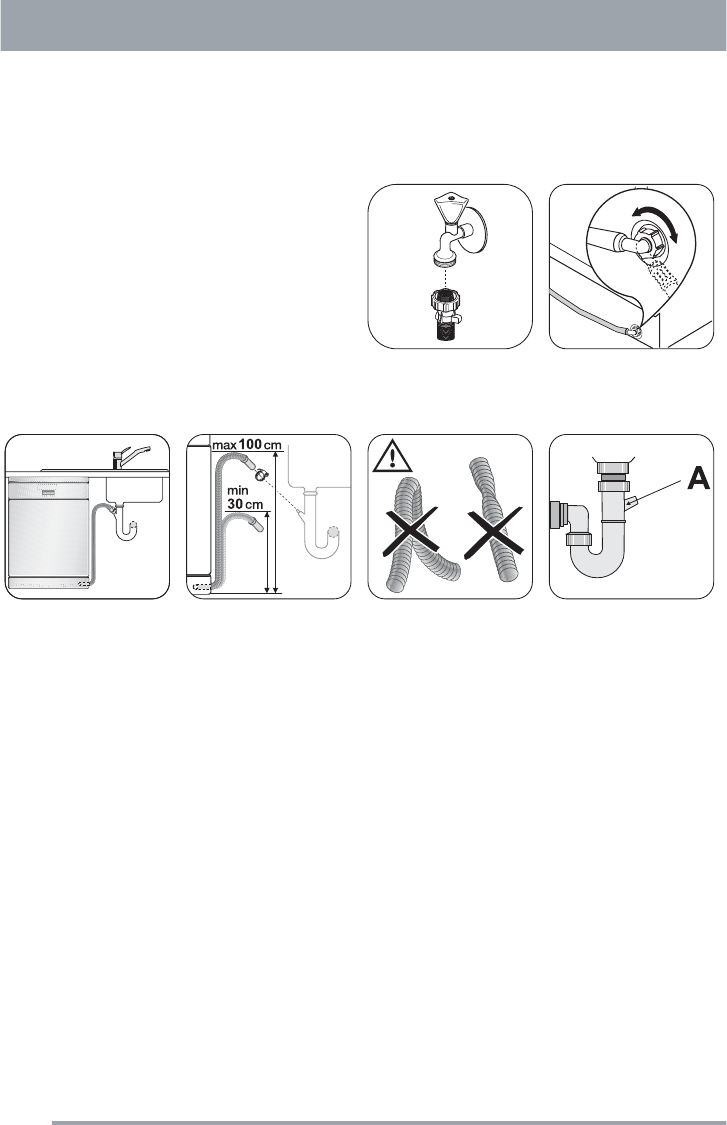 max 100 cm
min 30 cm
A