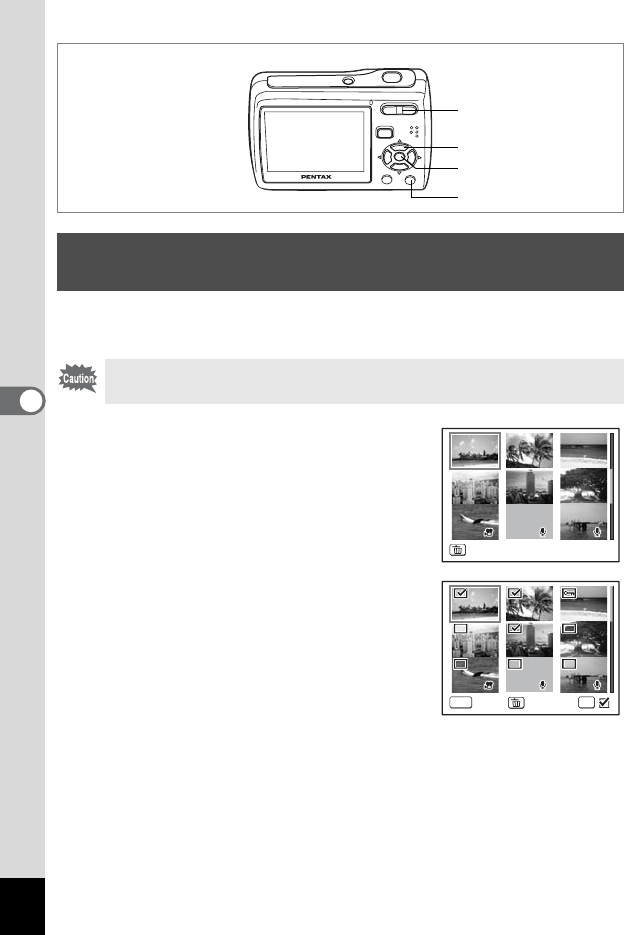 PENTAX

Caution