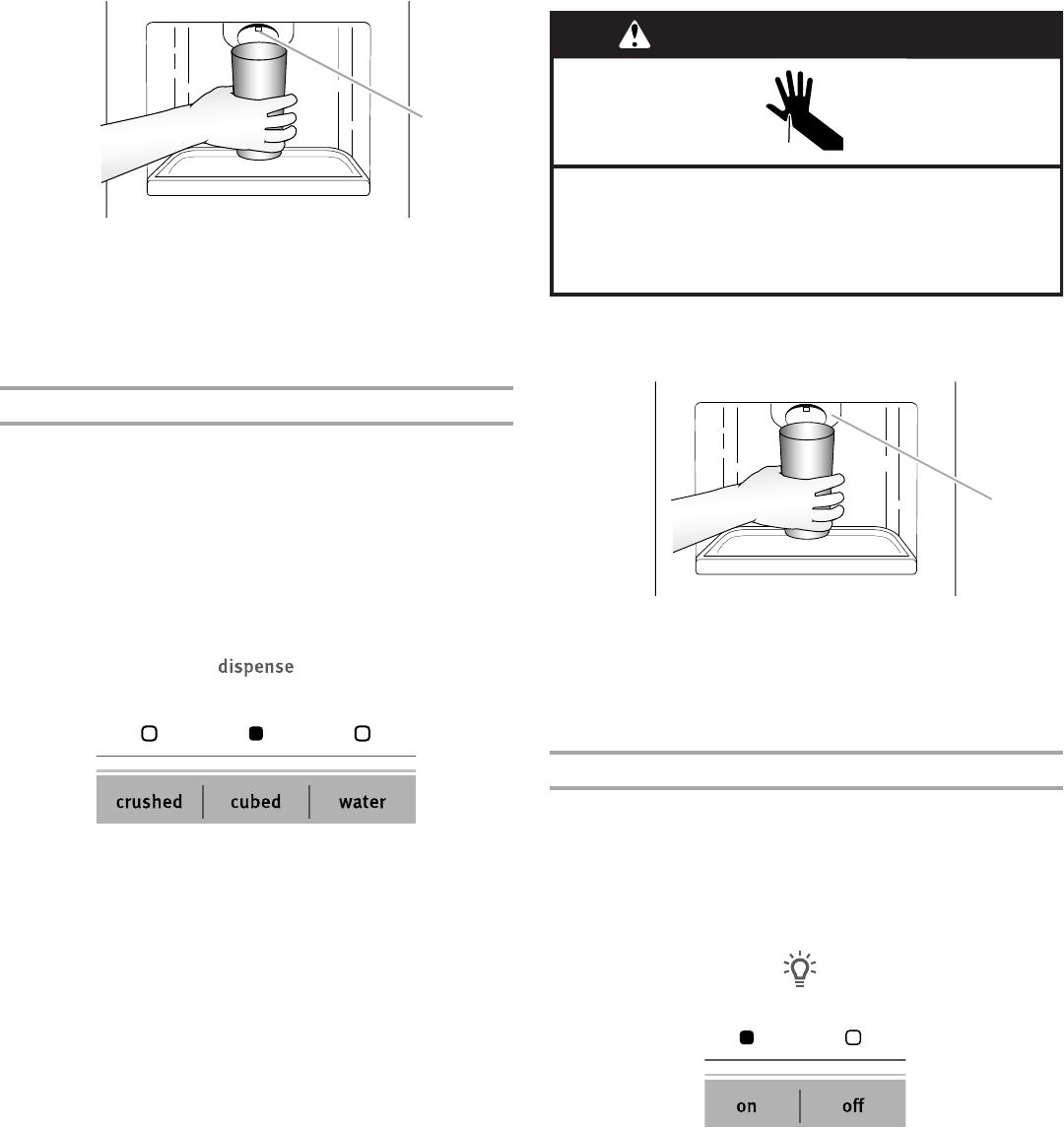 dispense

crushed | cubed | water

on | off