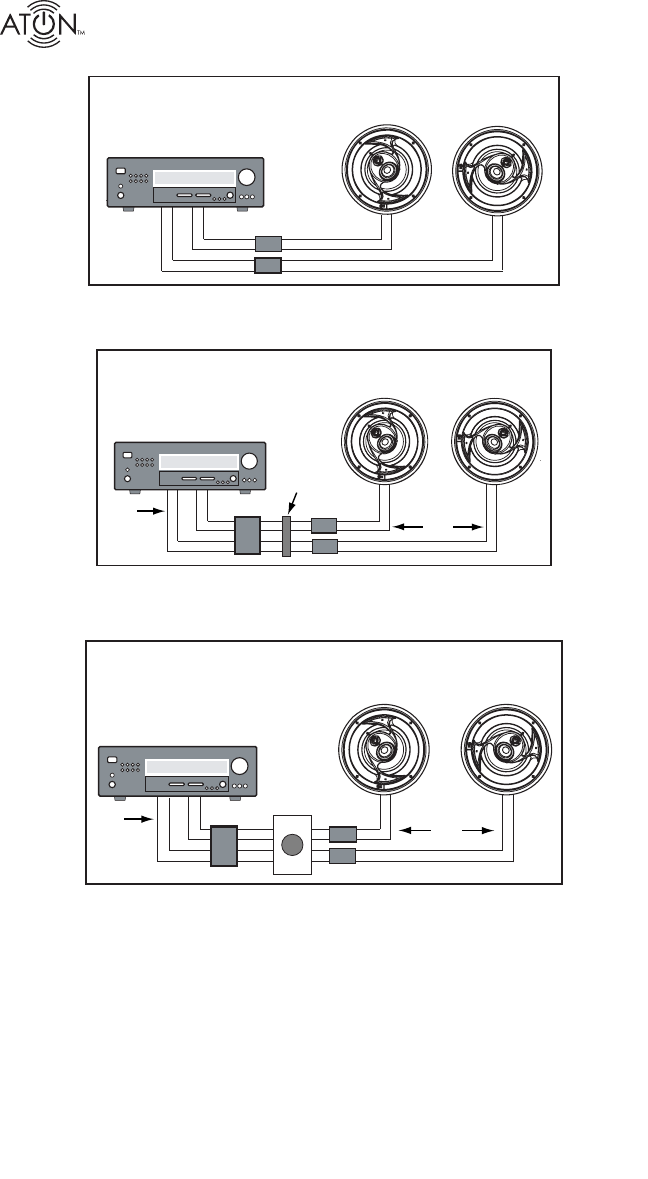 ATON™