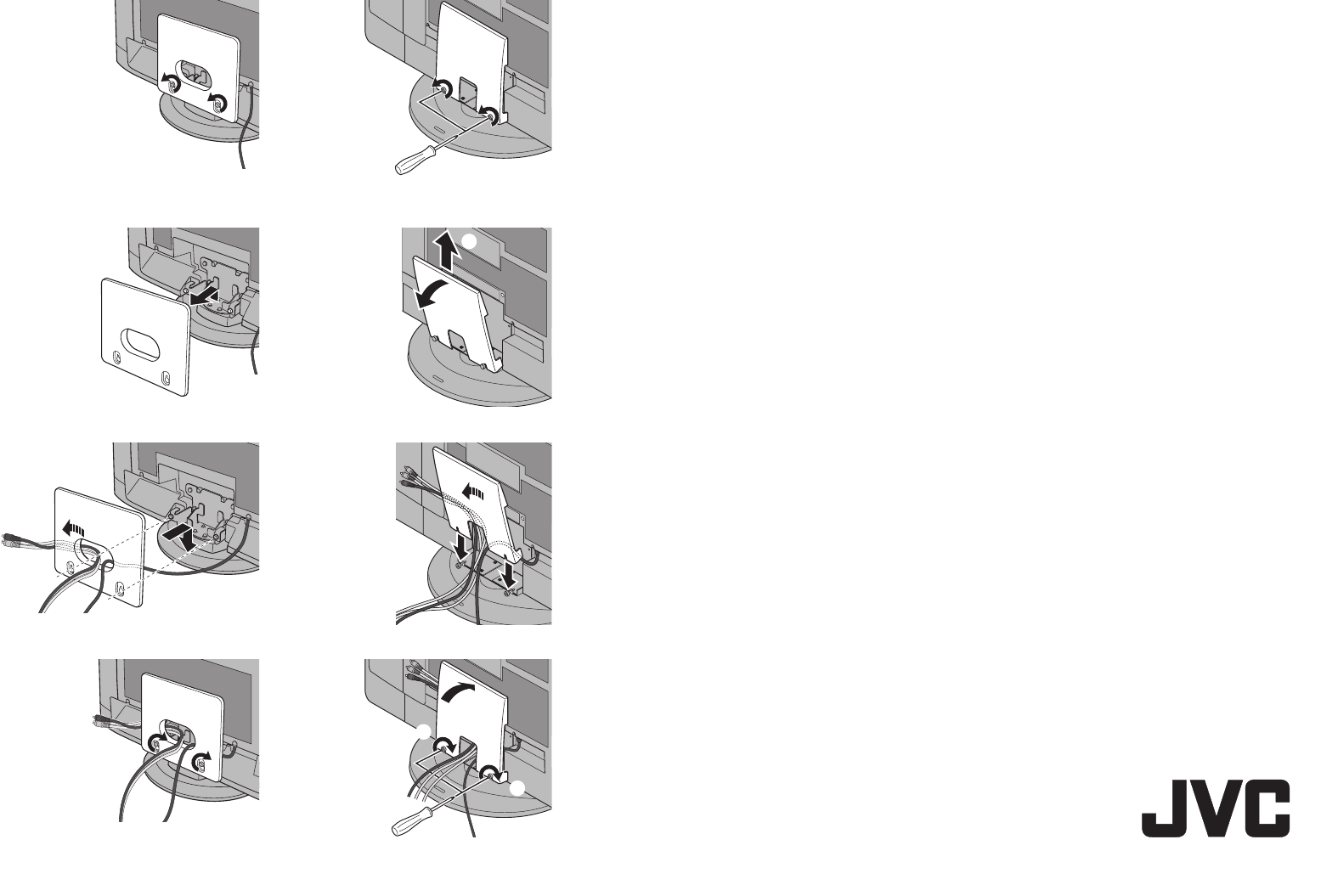 JVC