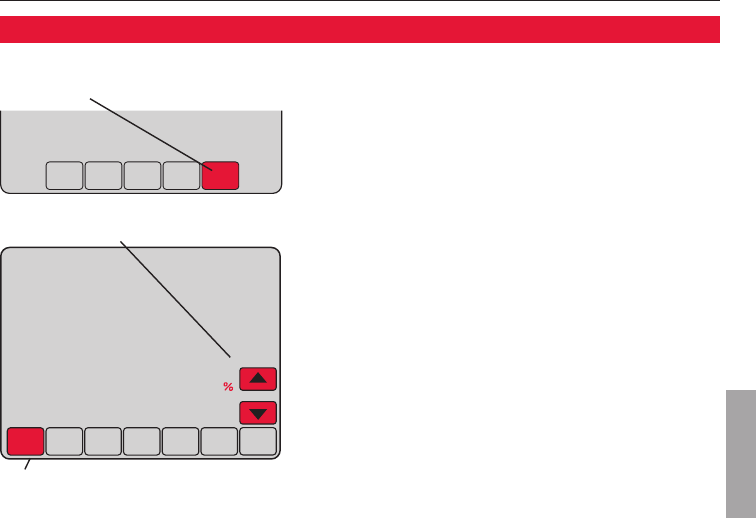 %