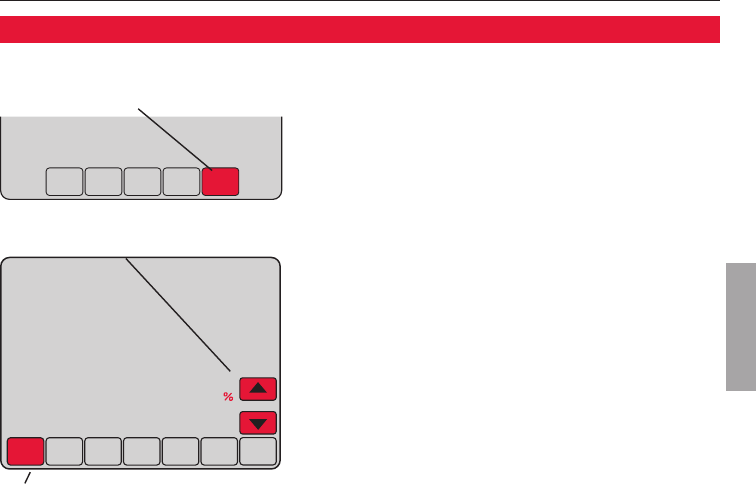 %