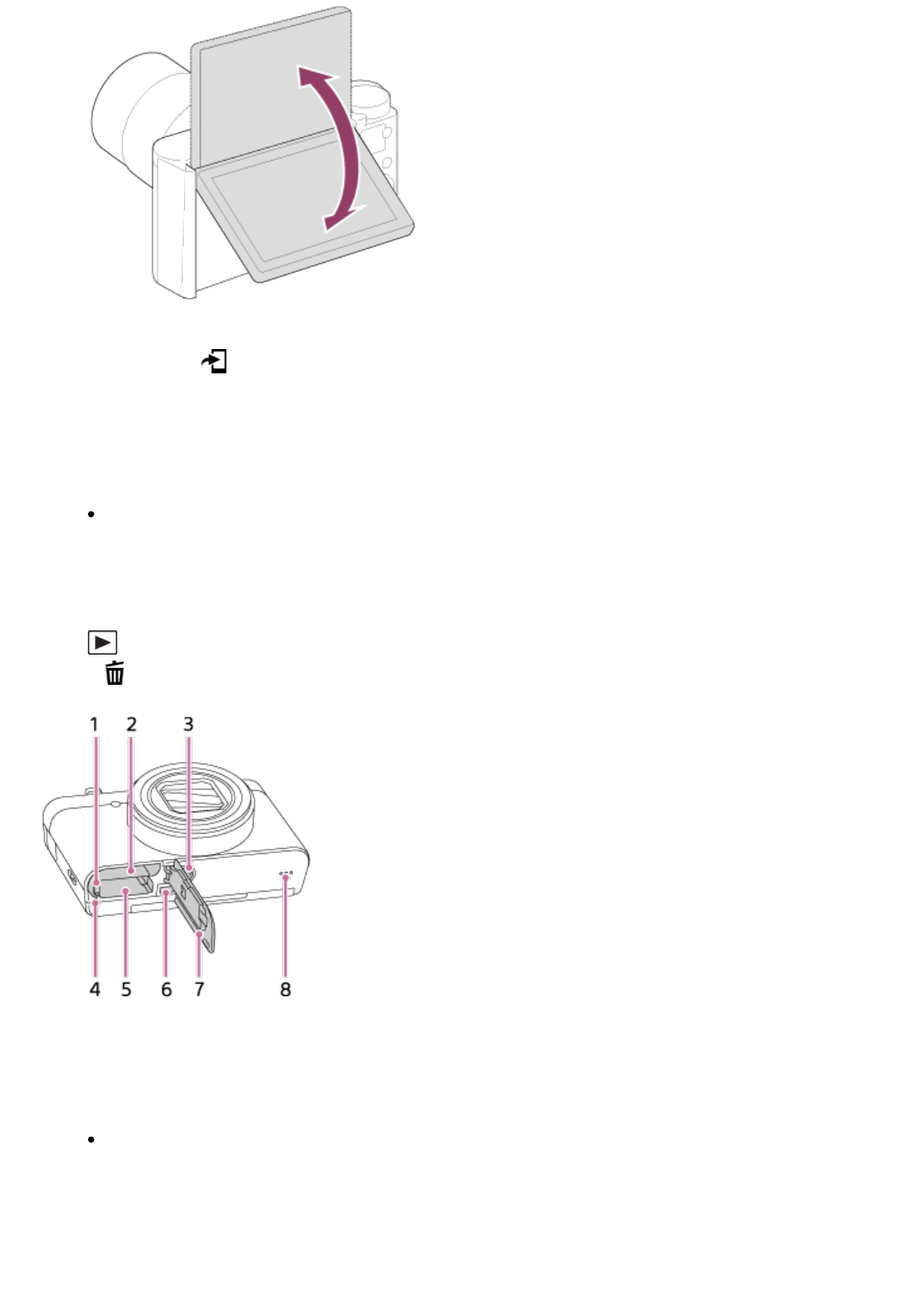 1 2 3

4 5 6 7 8