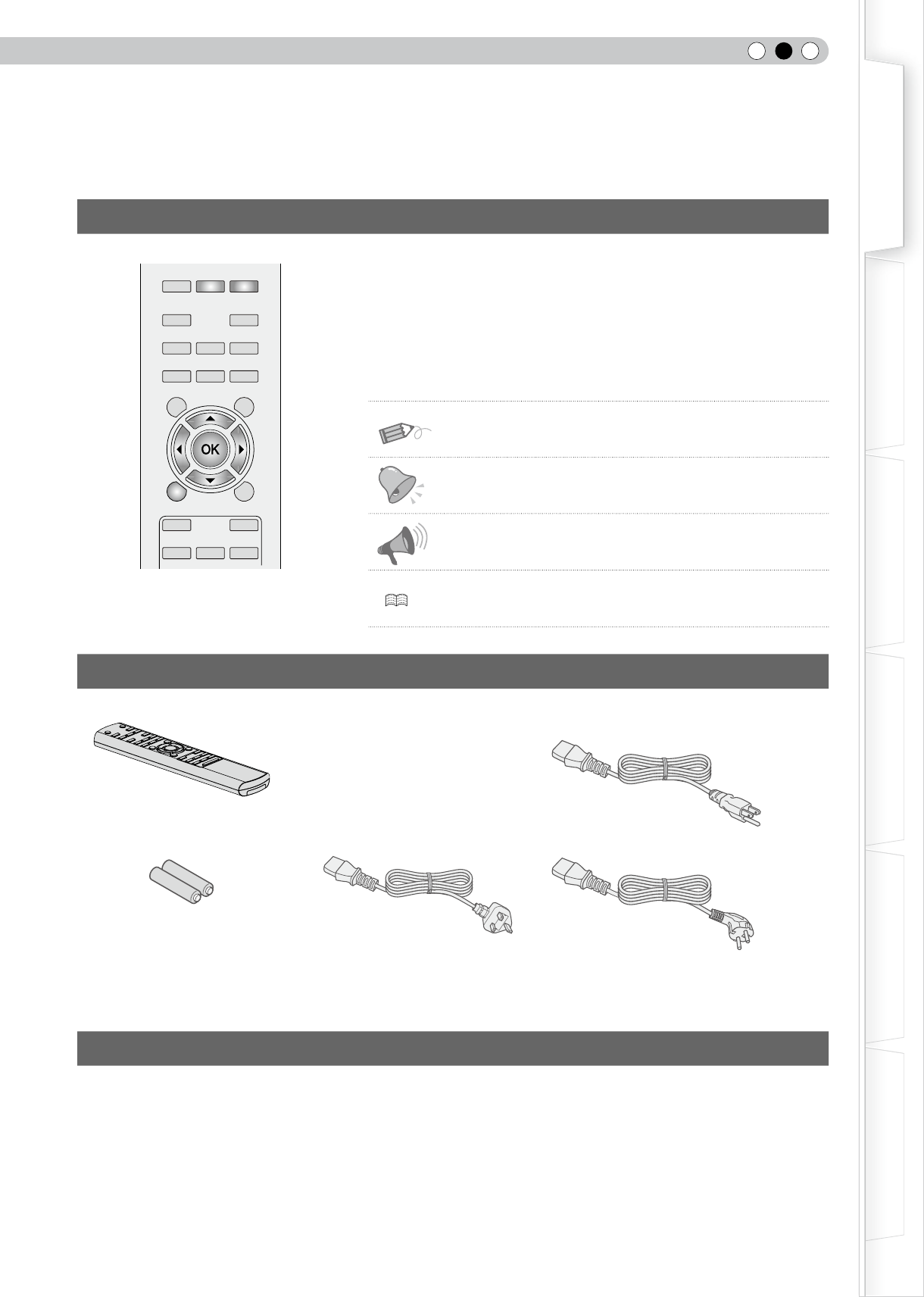 OK