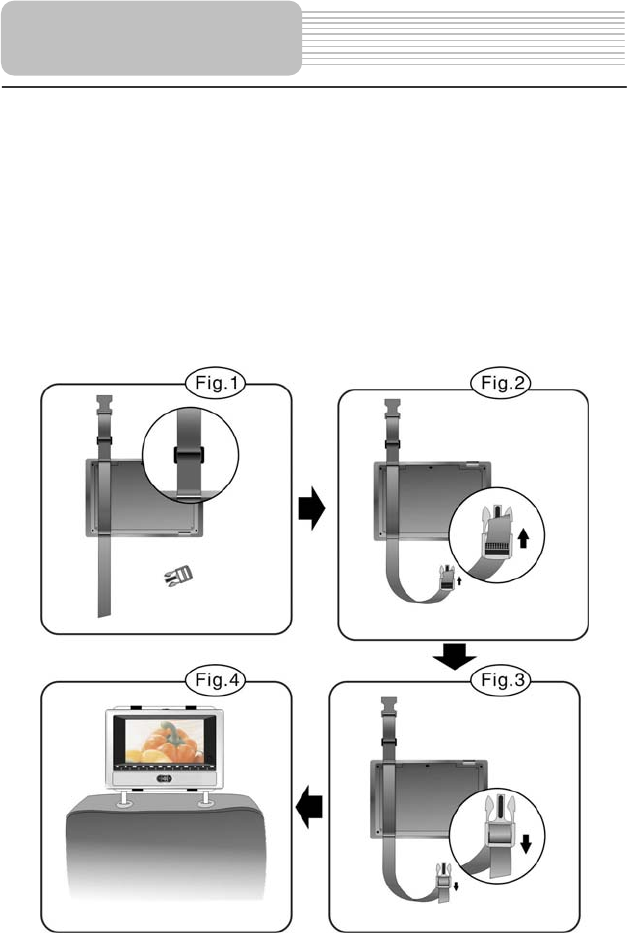 Fig.1

Fig.2

Fig.3

Fig.4