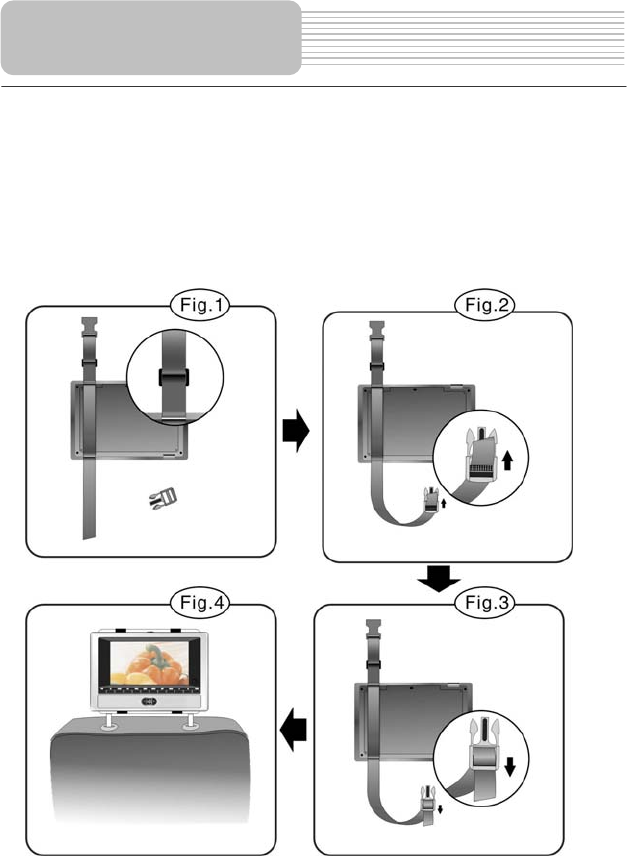 Fig.1

Fig.2

Fig.3

Fig.4