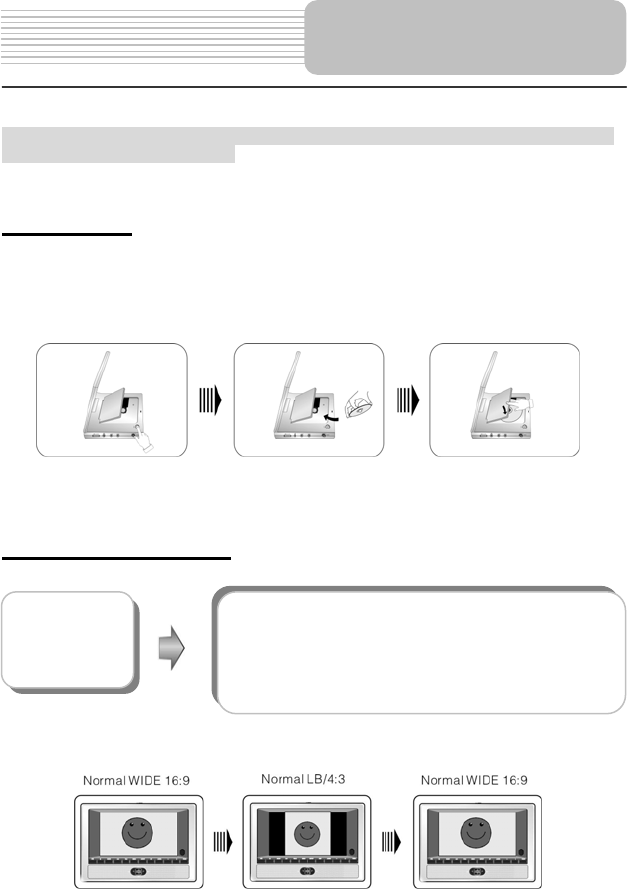 Normal WIDE 16:9

Normal LB/4:3

Normal WIDE 16:9