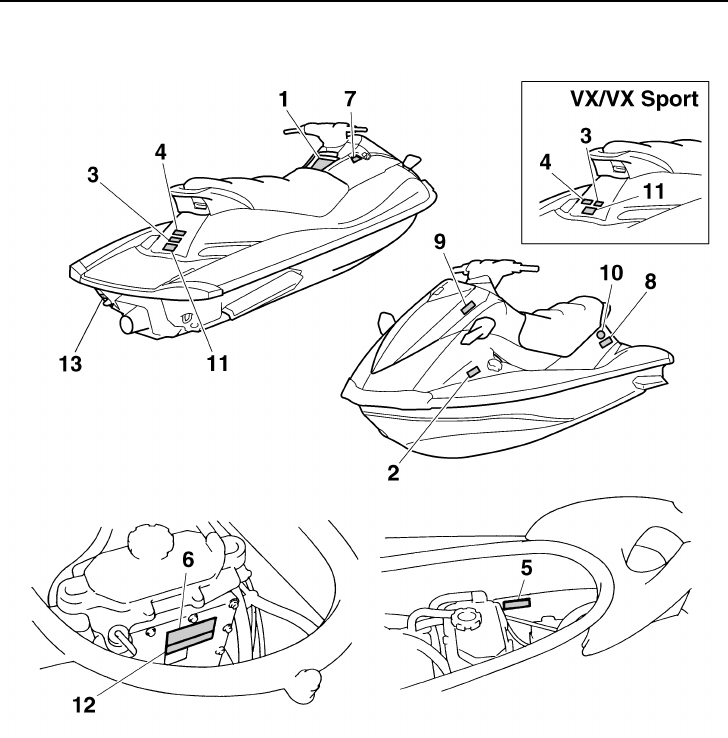 1
7
4
3
13
11

VX/VX Sport
3
4
11

9
10
8
2

6
12

5