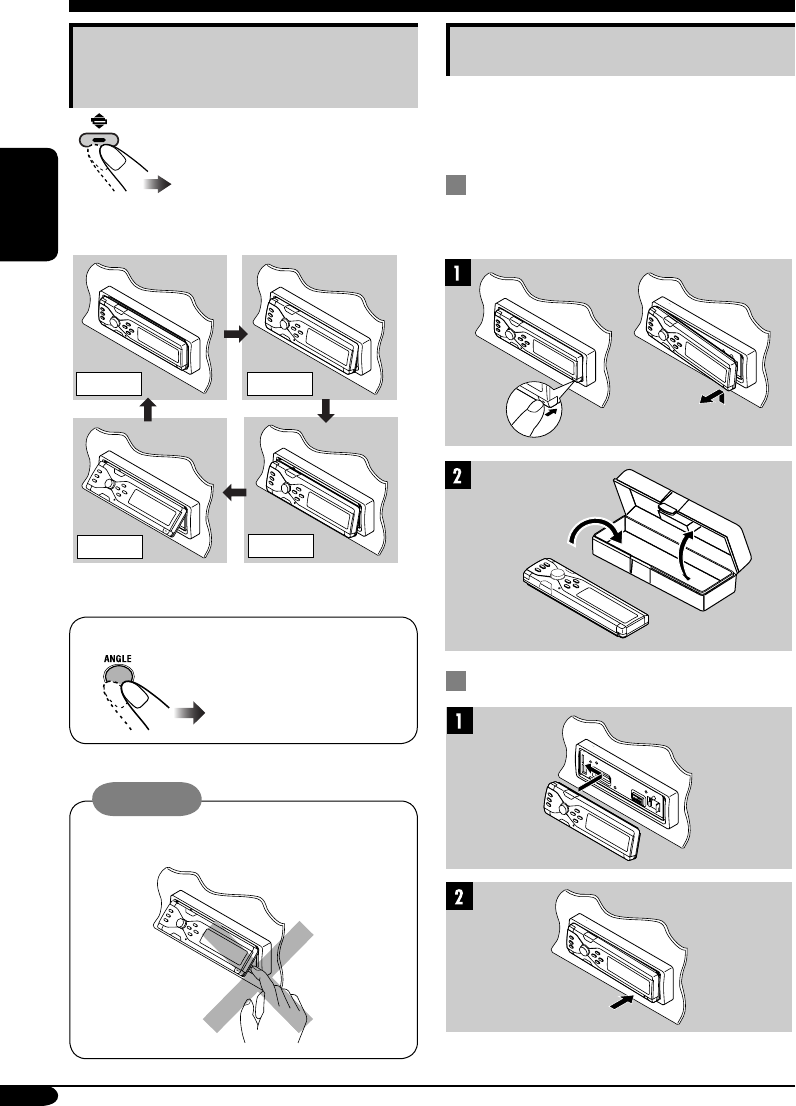 ANGLE

1

2

1

2