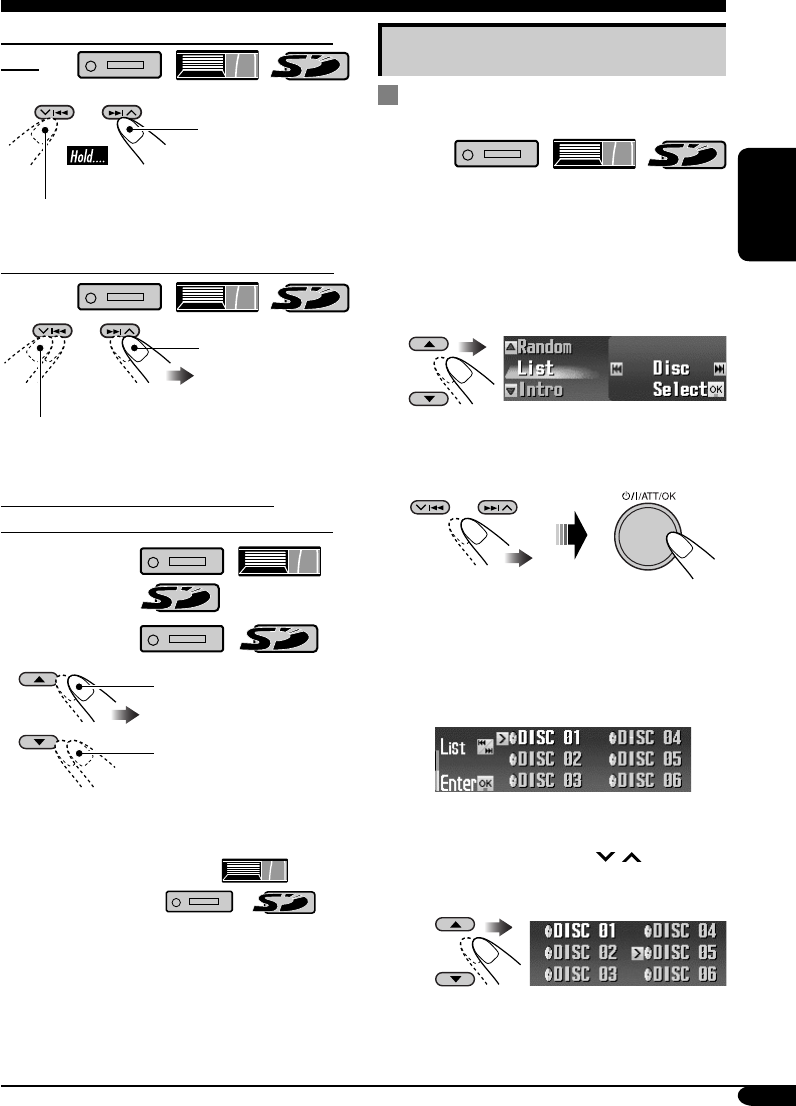 Hold....

Random
List
Intro
Disc
Select OK

⏻/I/ATT/OK

List
Enter OK
DISC 01
DISC 02
DISC 03
DISC 04
DISC 05
DISC 06

DISC 01
DISC 02
DISC 03
DISC 04
DISC 05
DISC 06