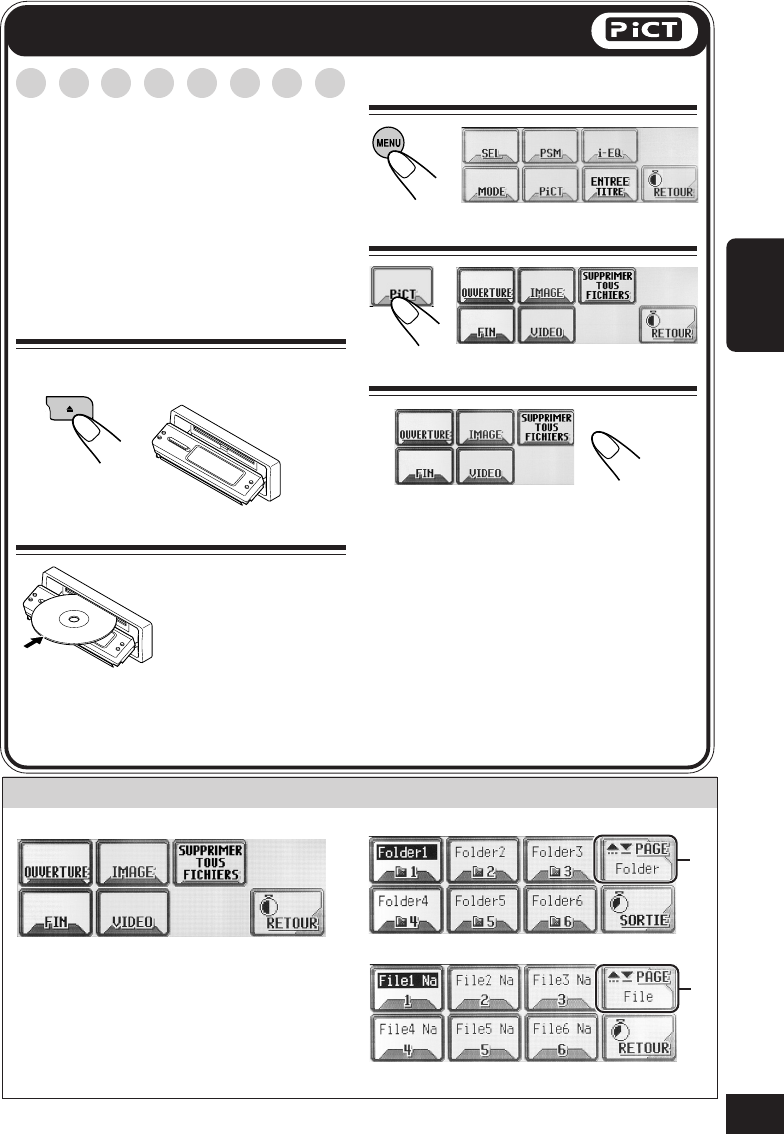 PiCT

MENU

SEL
PSM
i-EQ
MODE
PiCT
ENTREE TITRE
RETOUR

PiCT

OUVERTURE
IMAGE
SUPPRIMER TOUS FICHIERS
FIN
VIDEO
RETOUR

OUVERTURE
IMAGE
SUPPRIMER TOUS FICHIERS
FIN
VIDEO

OUVERTURE
IMAGE
SUPPRIMER TOUS FICHIERS
FIN
VIDEO
RETOUR

Folder1
1
Folder2
2
Folder3
3
PAGE
Folder
Folder4
4
Folder5
5
Folder6
6
SORTIE

File1 Na
1
File2 Na
2
File3 Na
3
PAGE
File
File4 Na
4
File5 Na
5
File6 Na
6
RETOUR