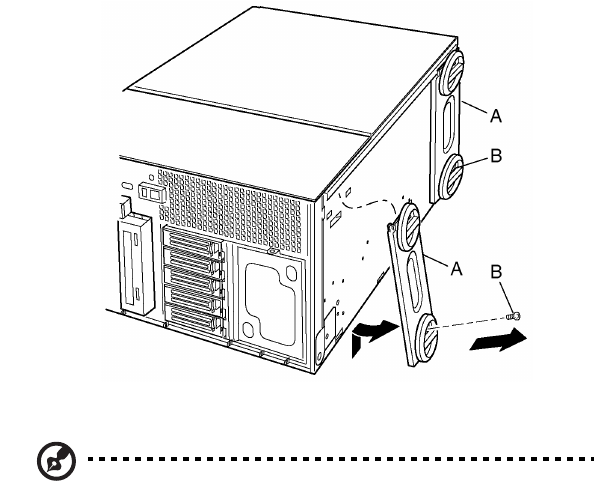 A
B
A
B