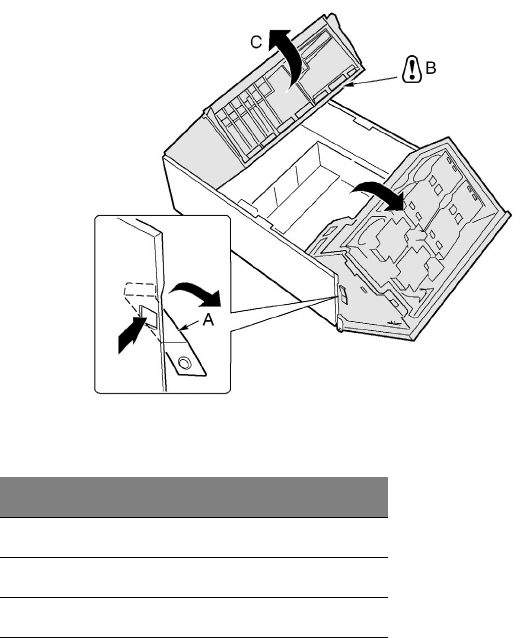 C

B

A