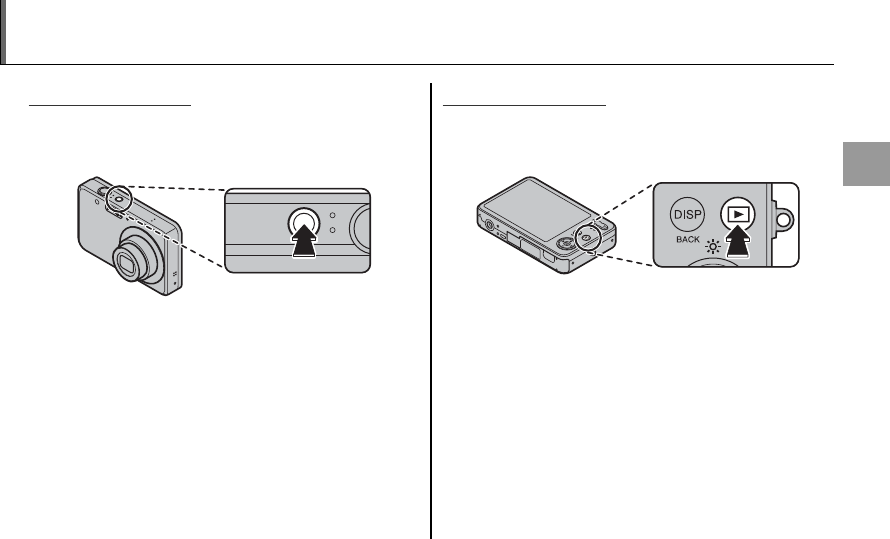 DISP
BACK