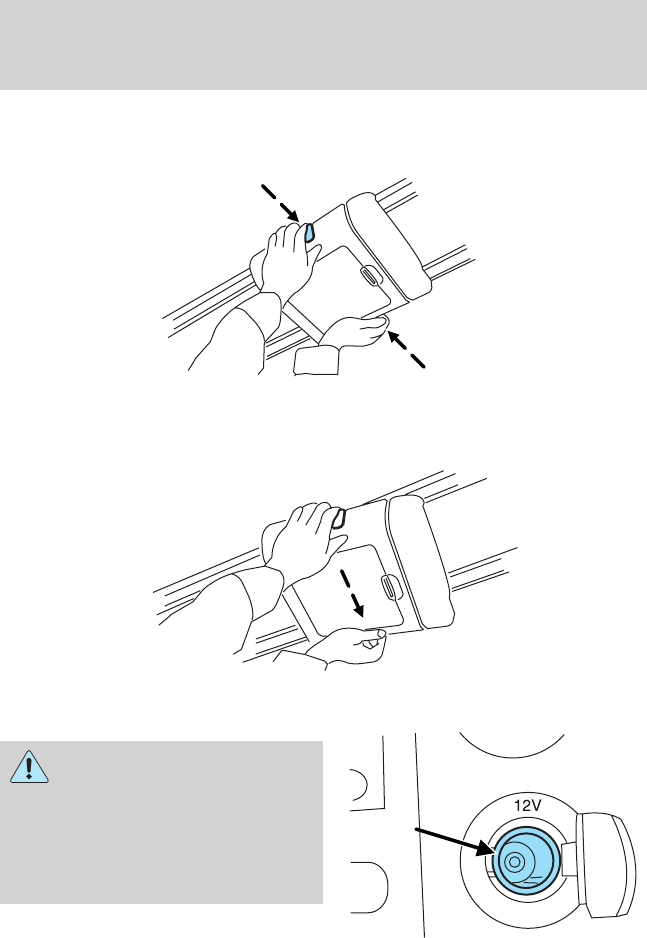 12V