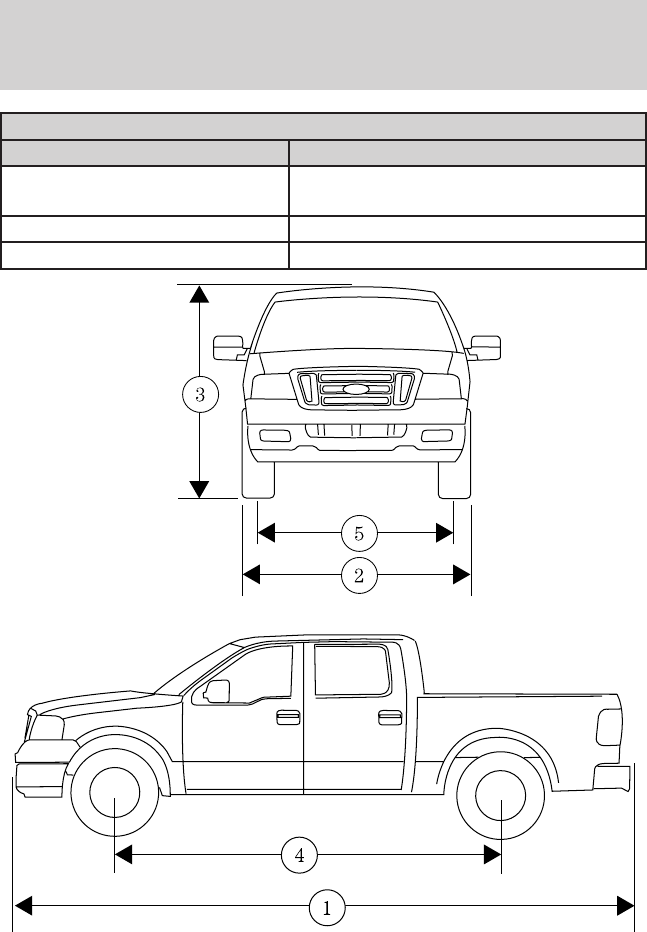 3

5

2

4

1