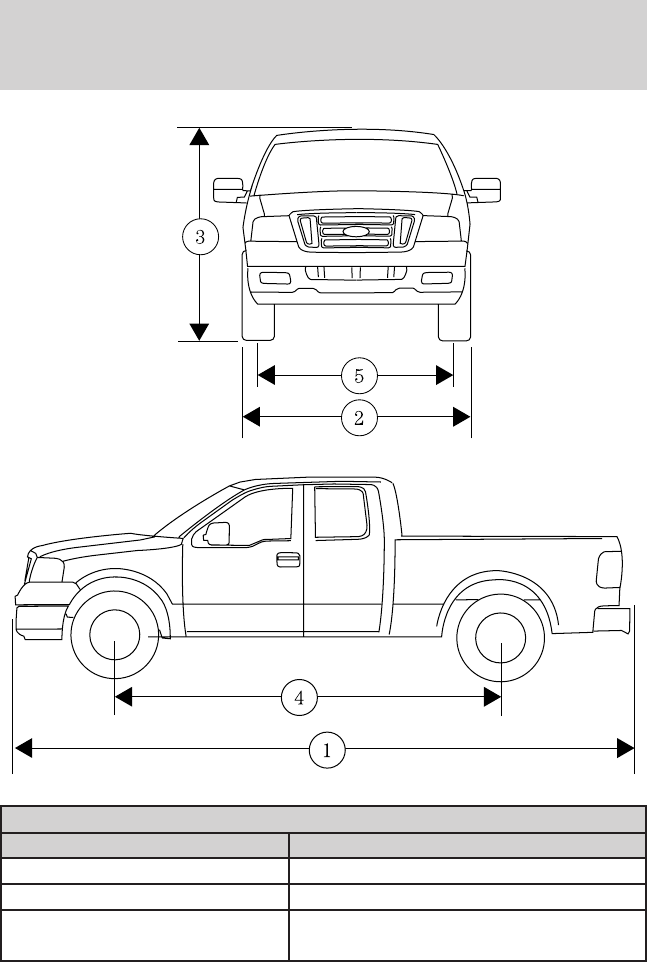 3

5

2

4

1