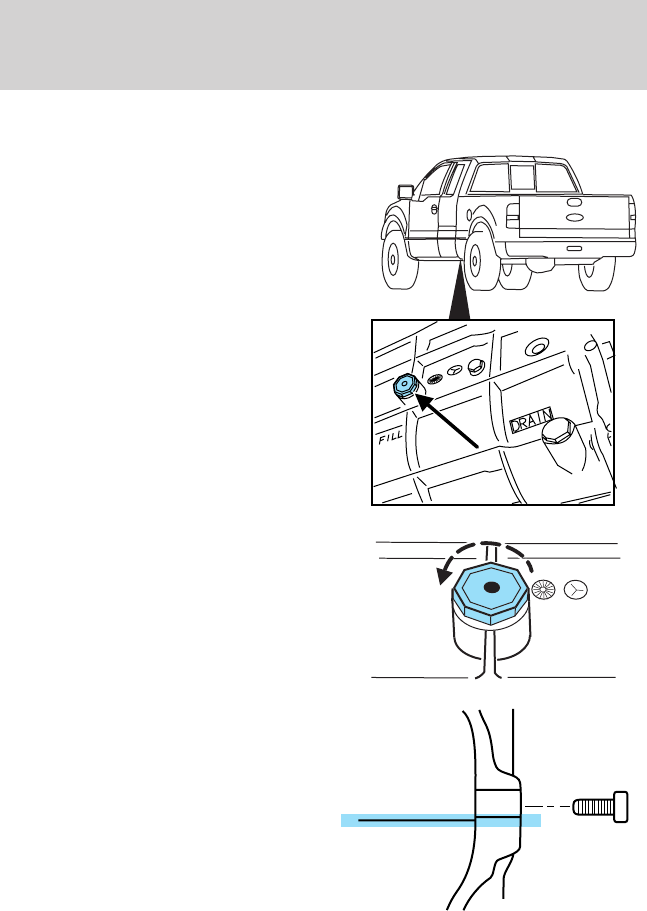 FILL

DRAIN