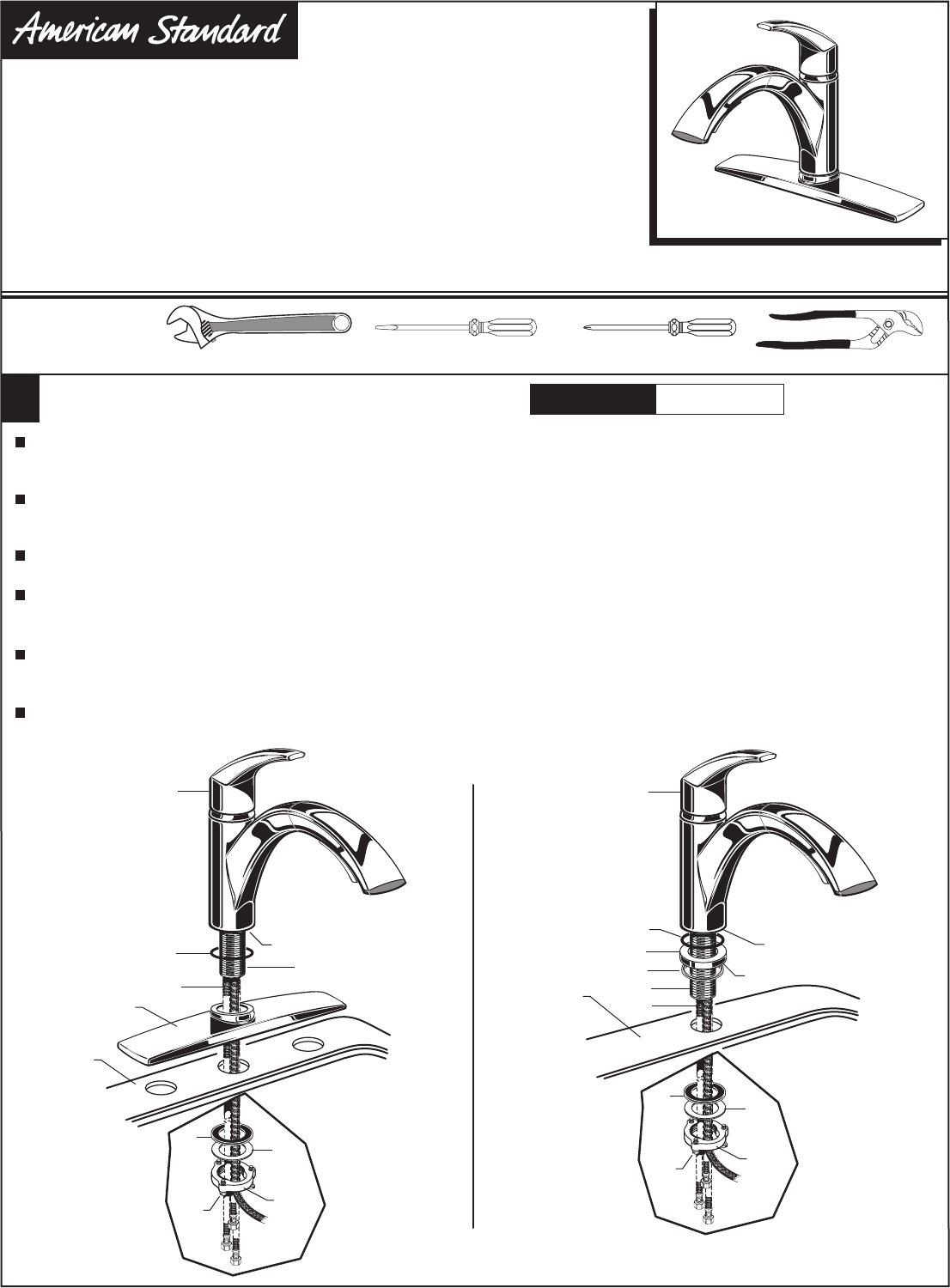 American Standard