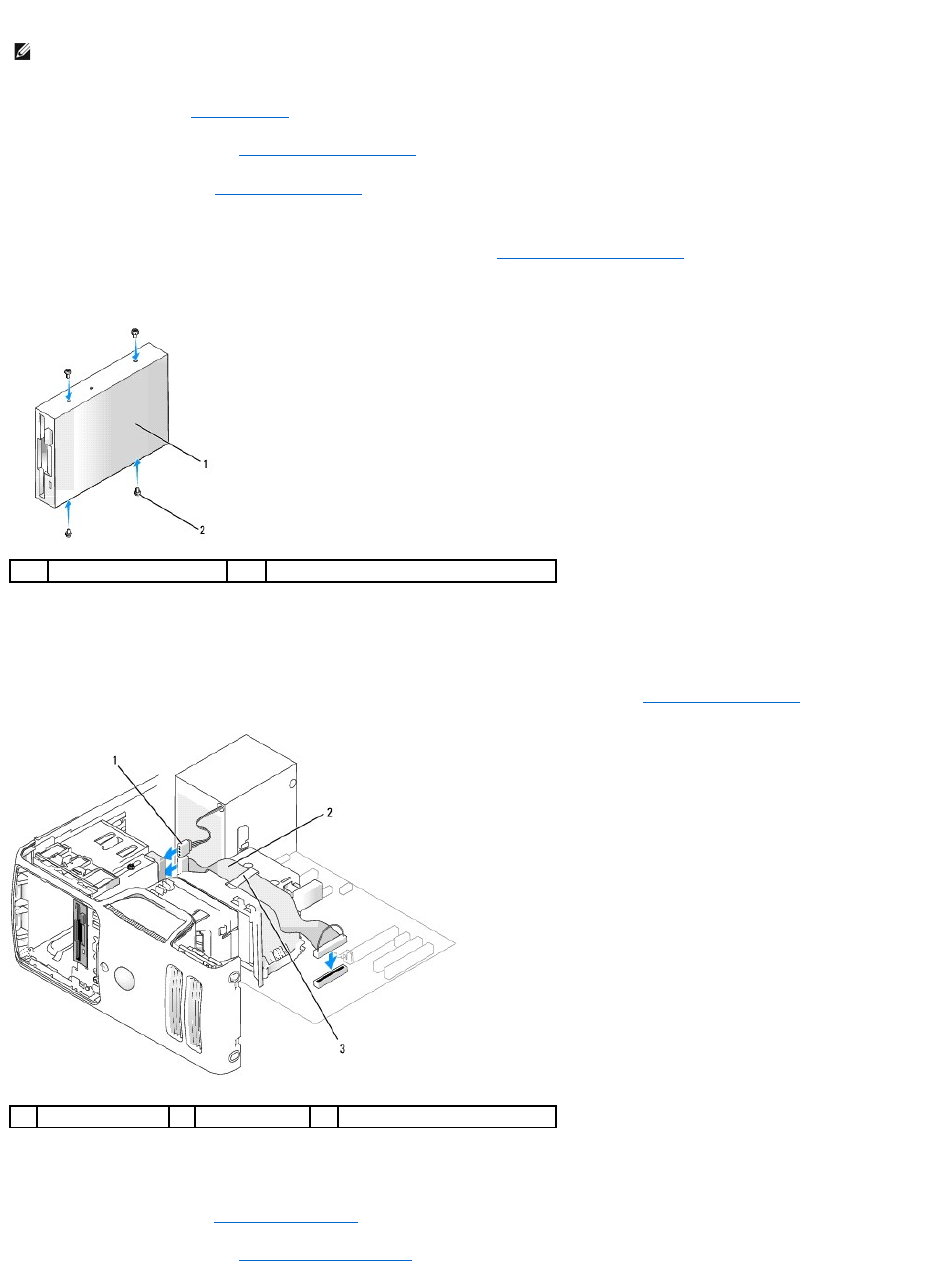 1

2

1

2

3