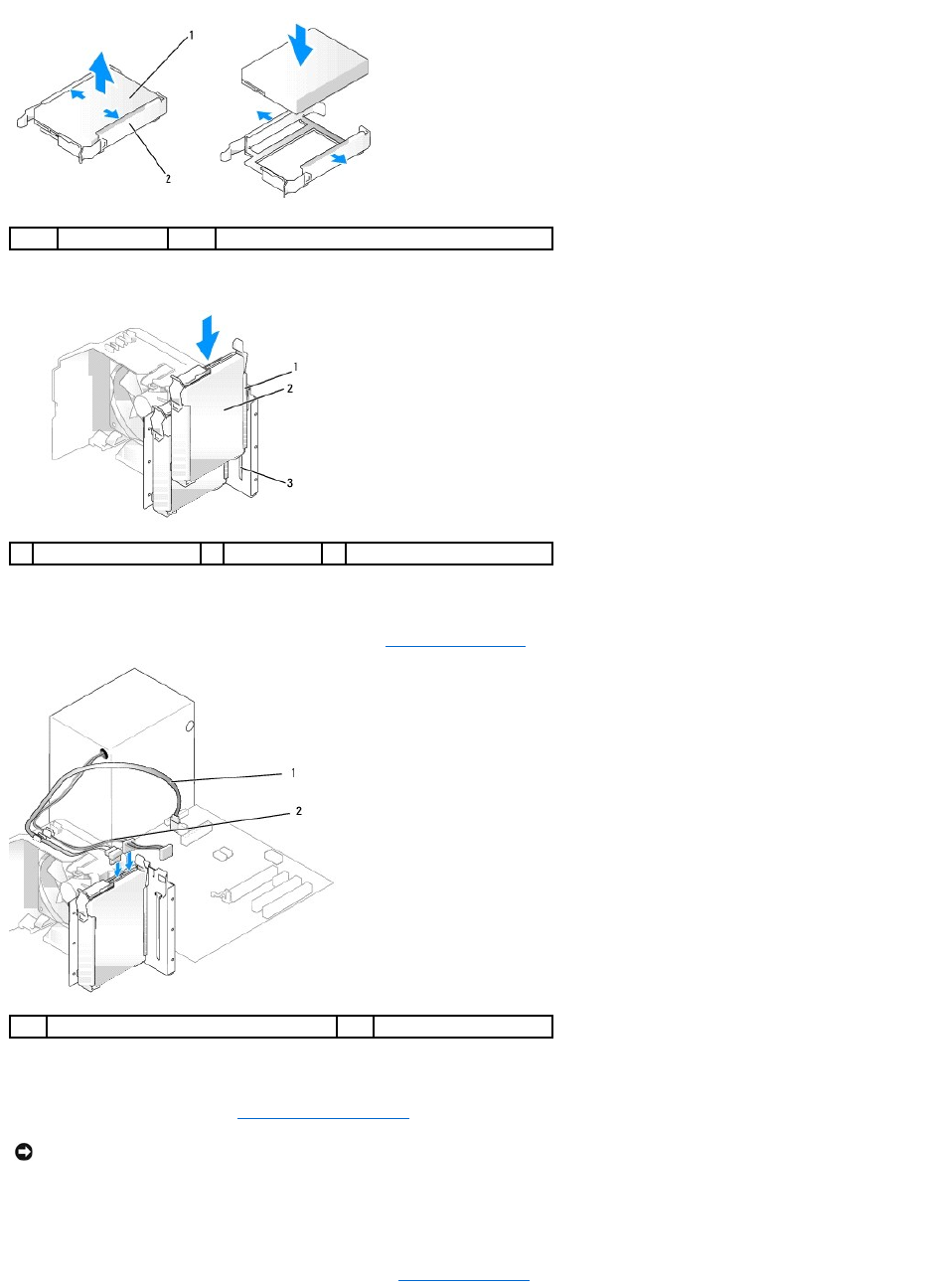 1

2

1

2

3

1

2