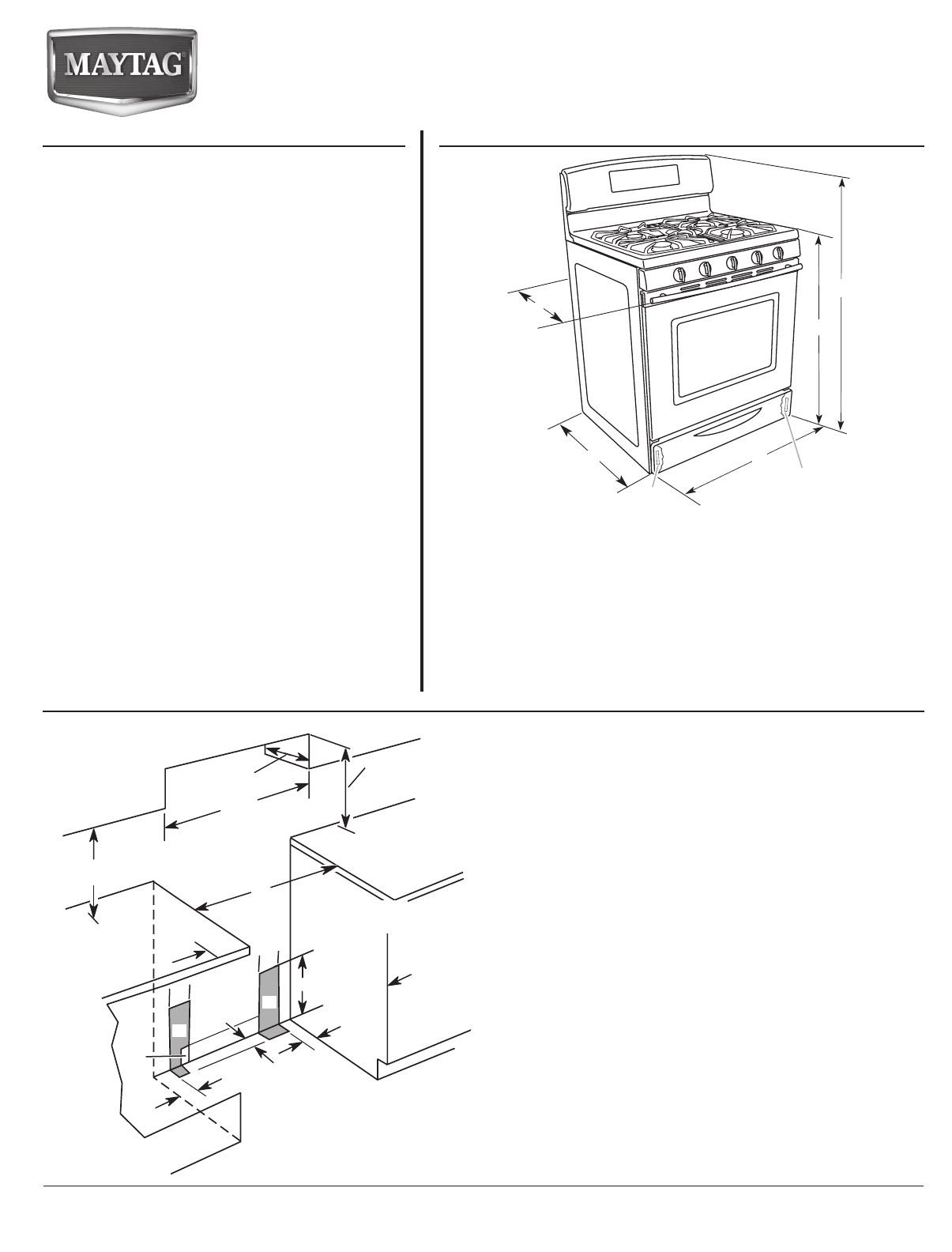 MAYTAG®