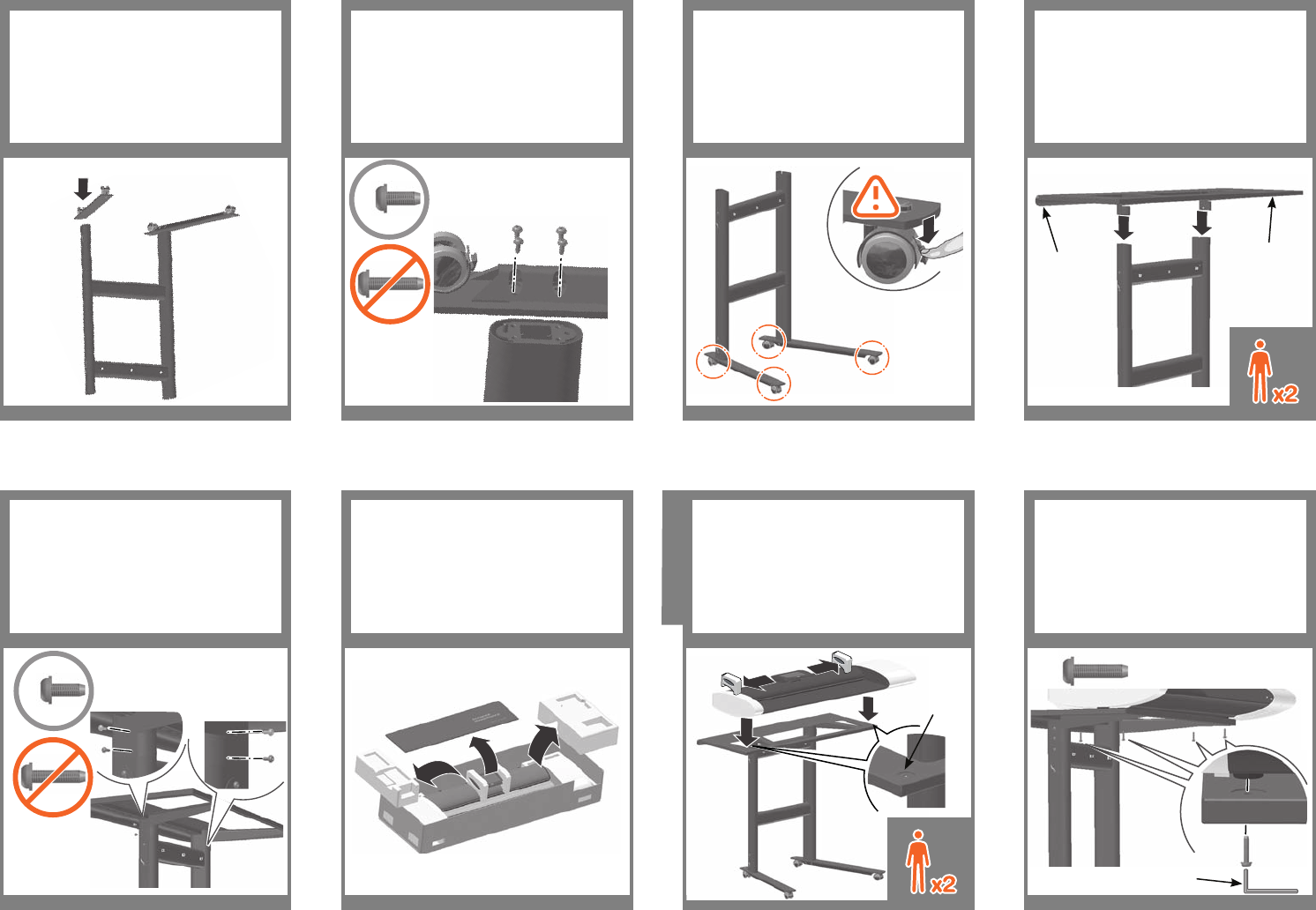 x2

x2