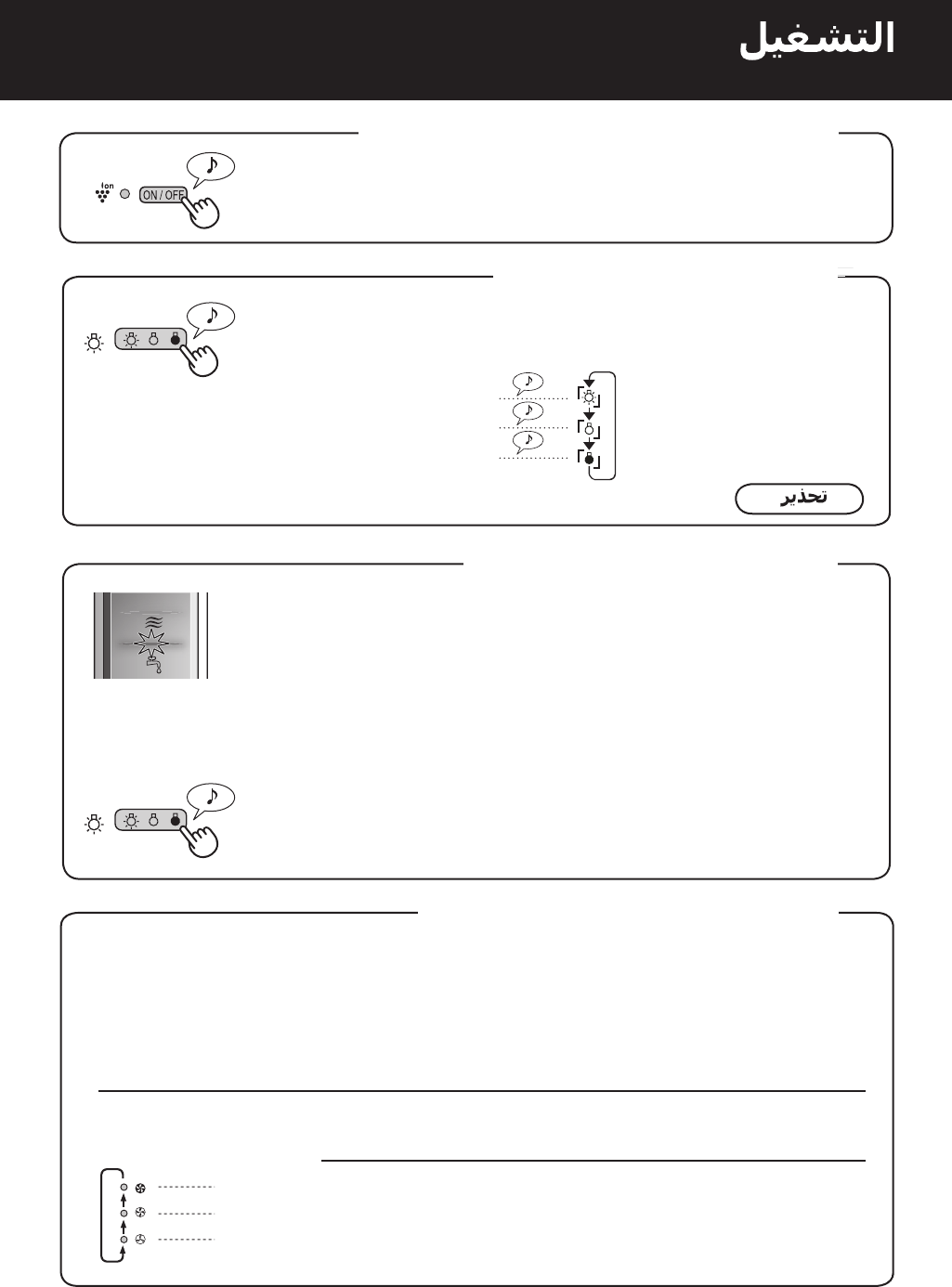 التشغيل

Ion

ON / OFF

تحذير