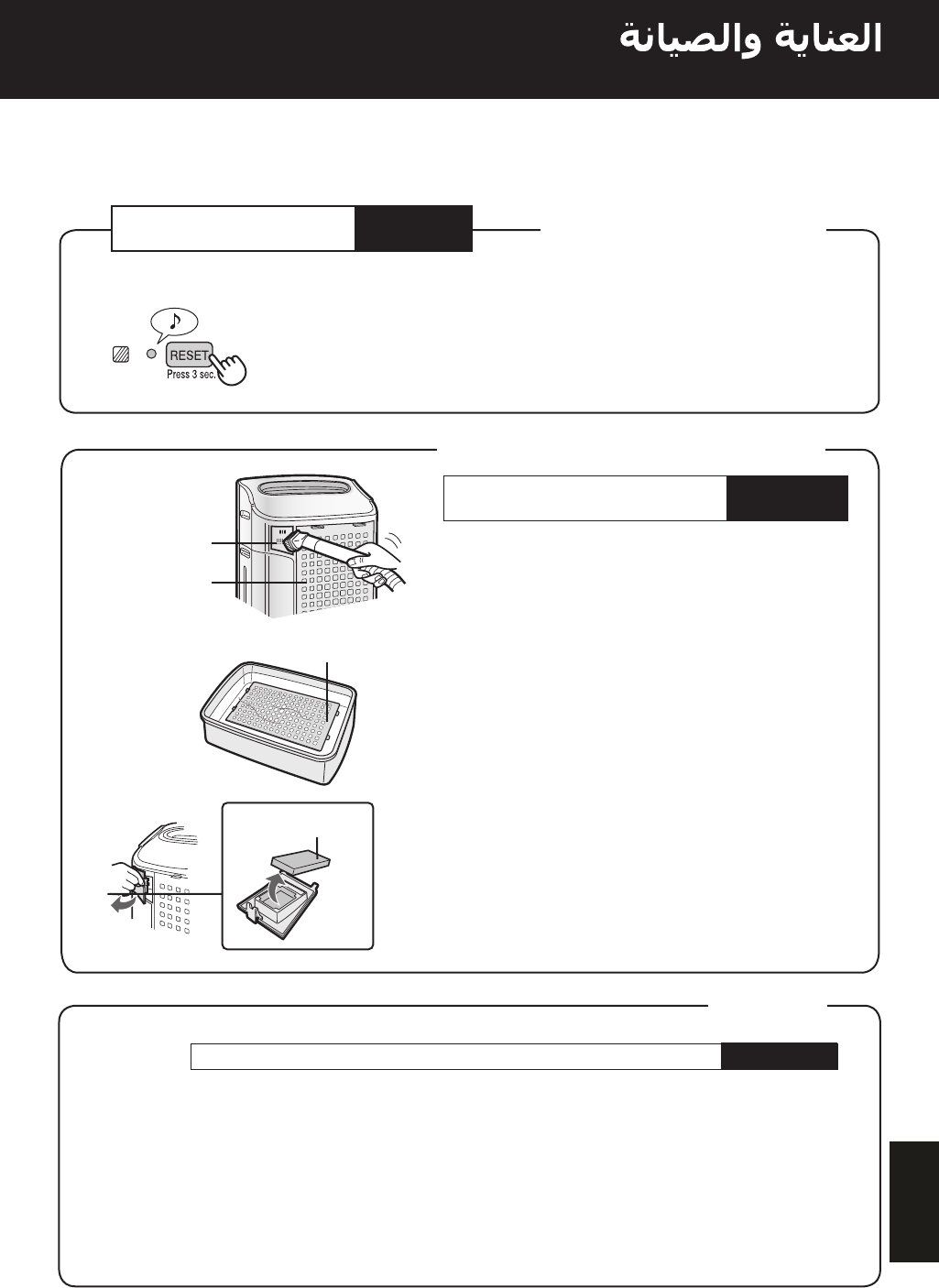 العناية والصيانة

RESET
Press 3 sec.