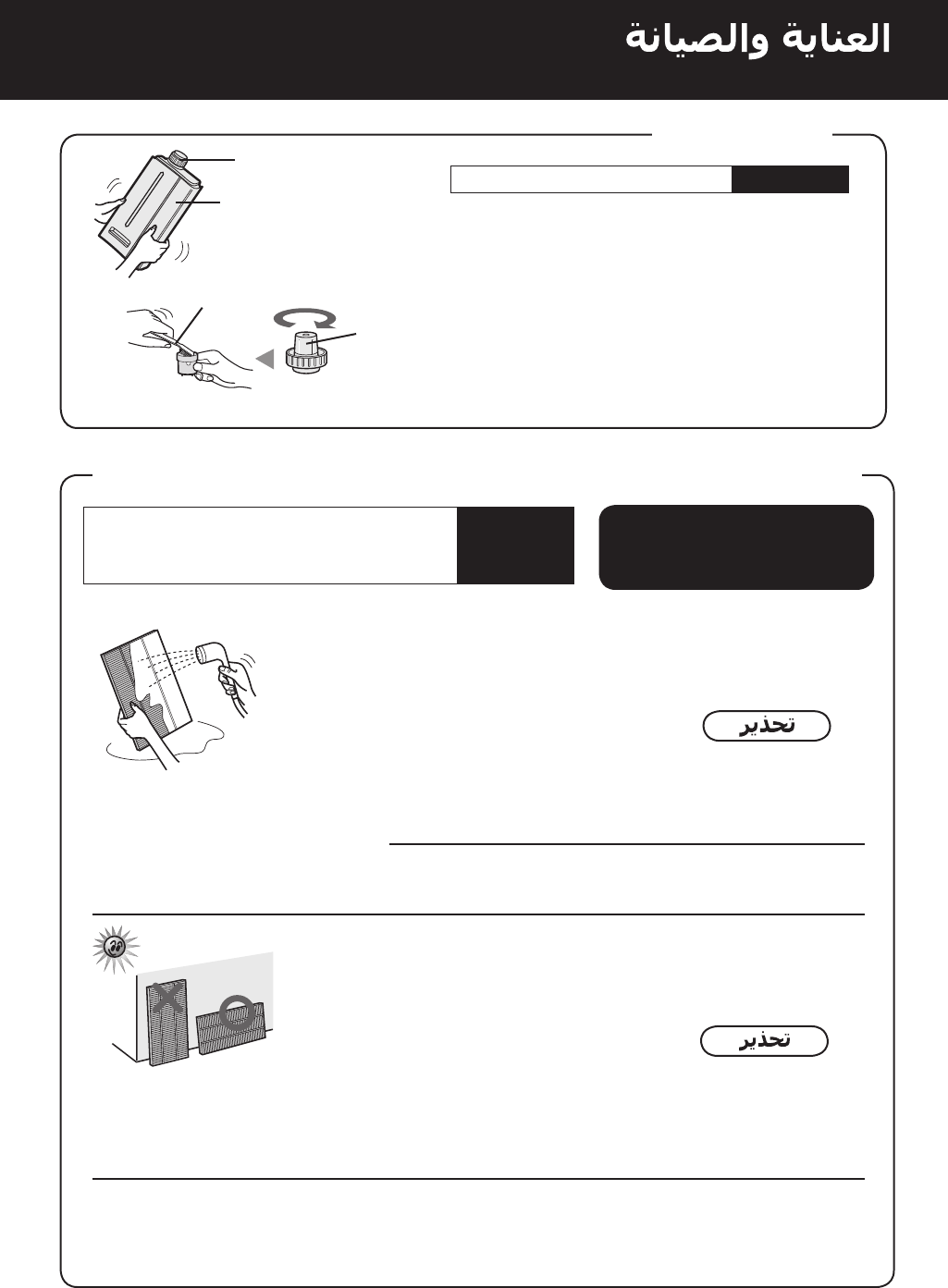 العناية والصيانة

تحذير

تحذير