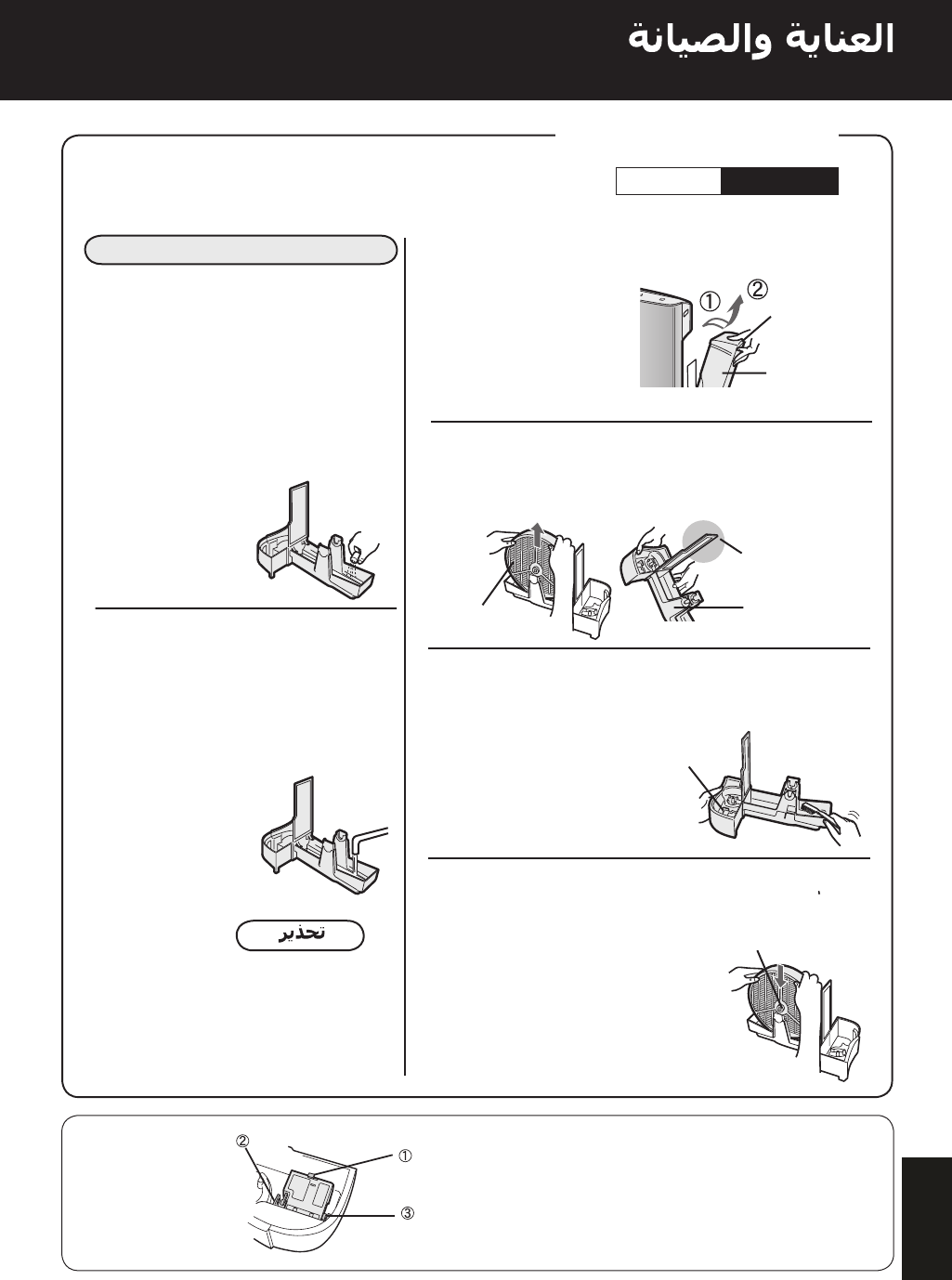 العناية والصيانة

① ②

تحذير

②
①
③