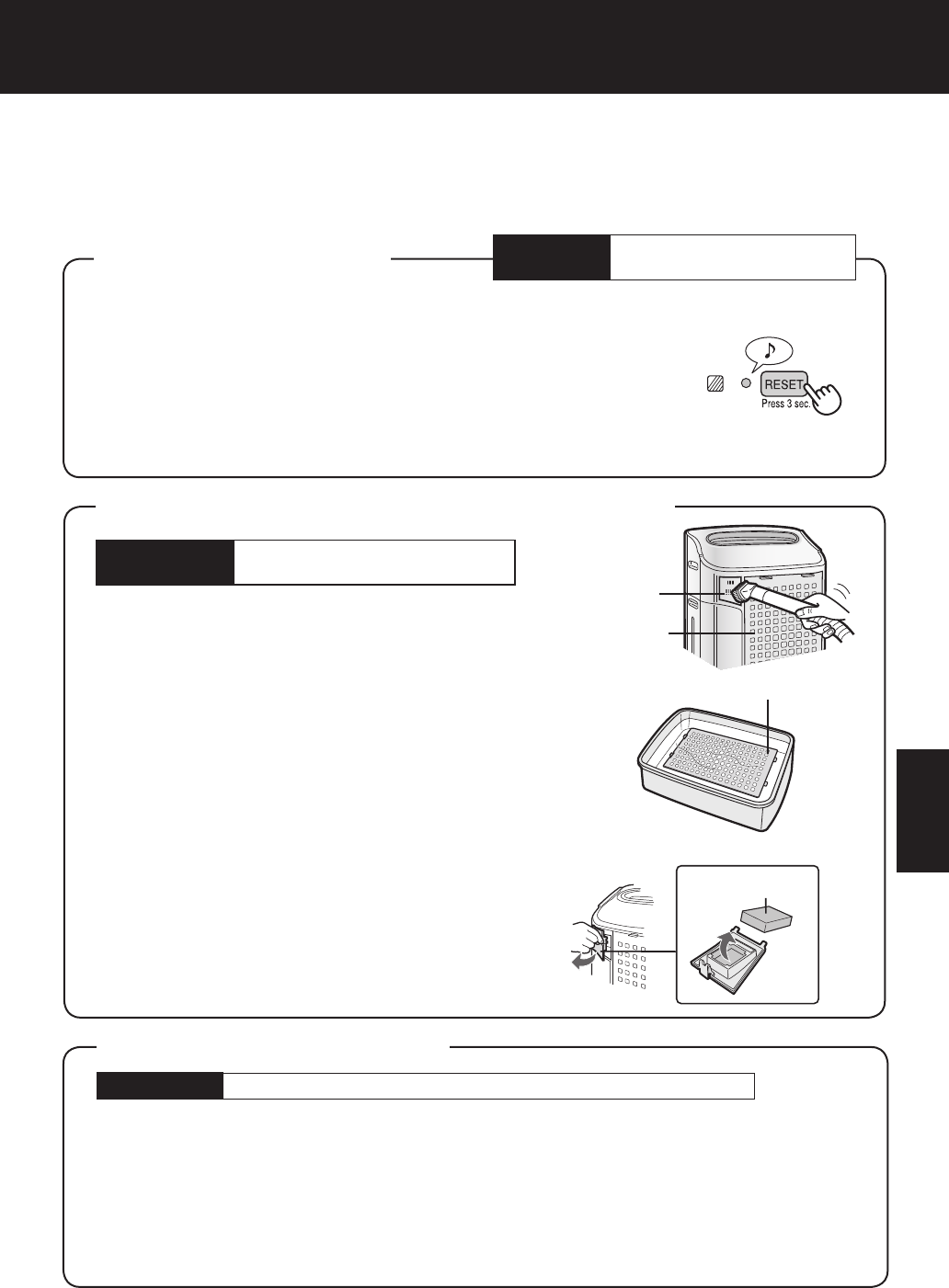 RESET
Press 3 sec.