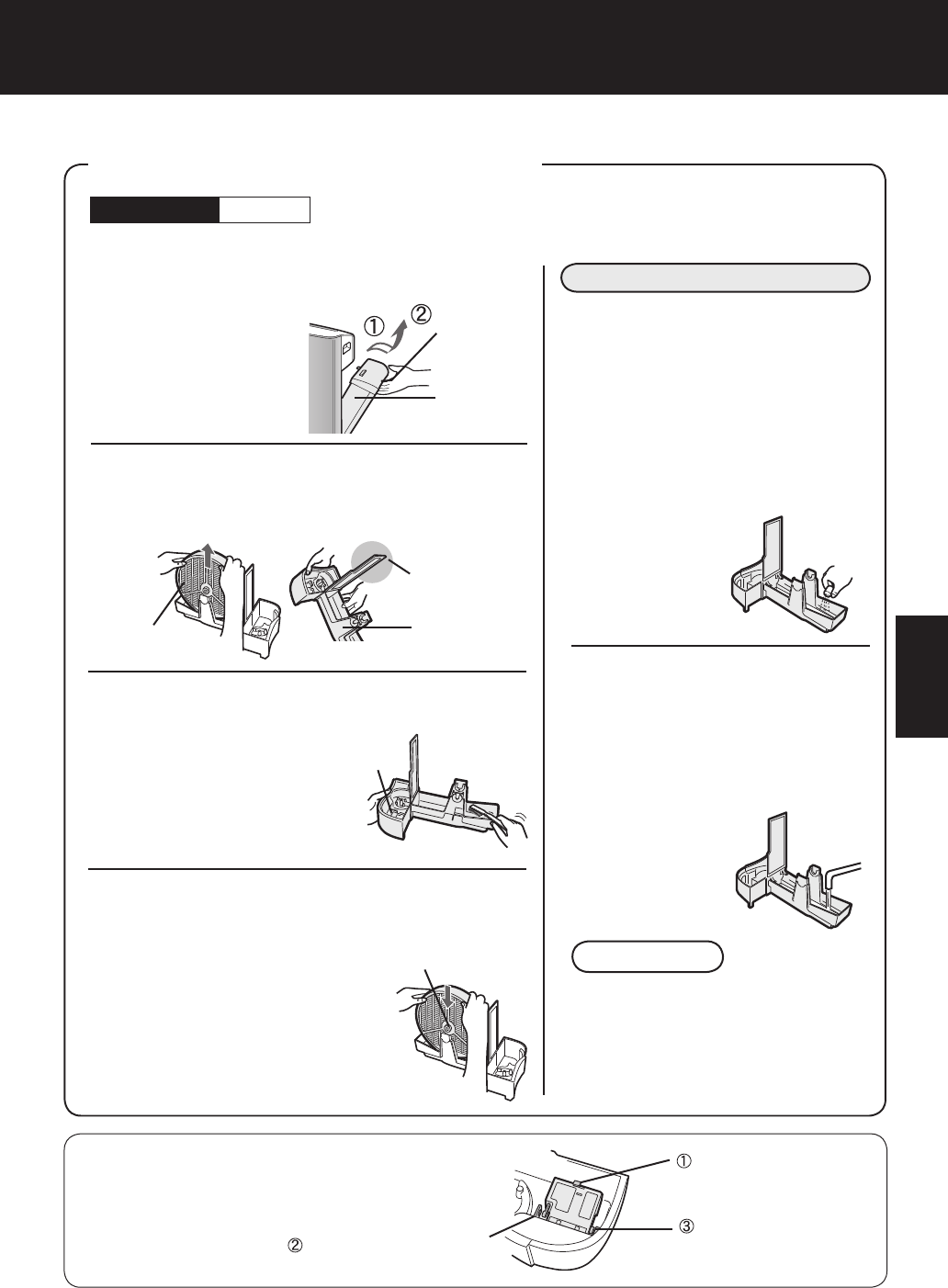 ① ②

①

③

②