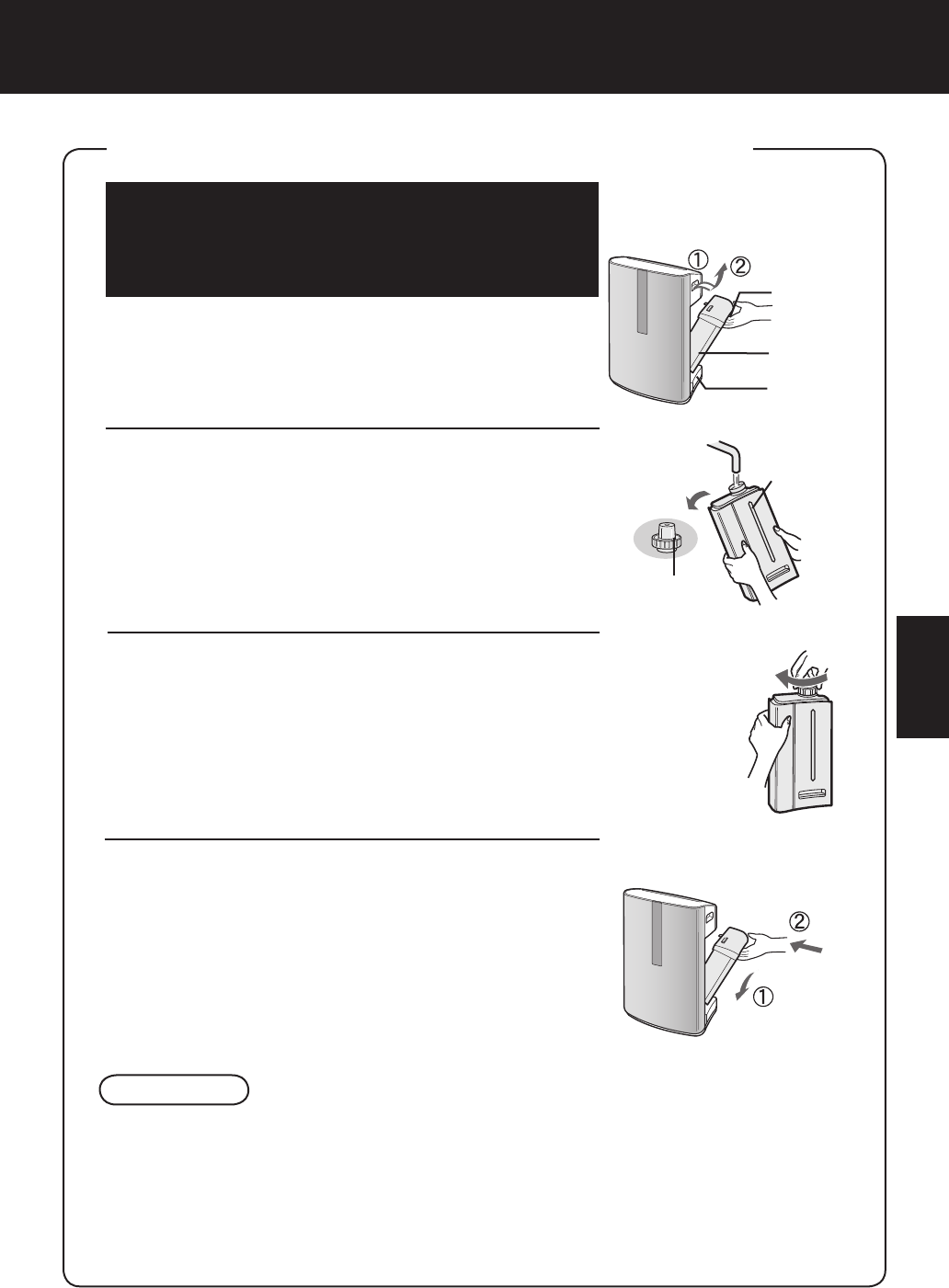 ① ②

②

①