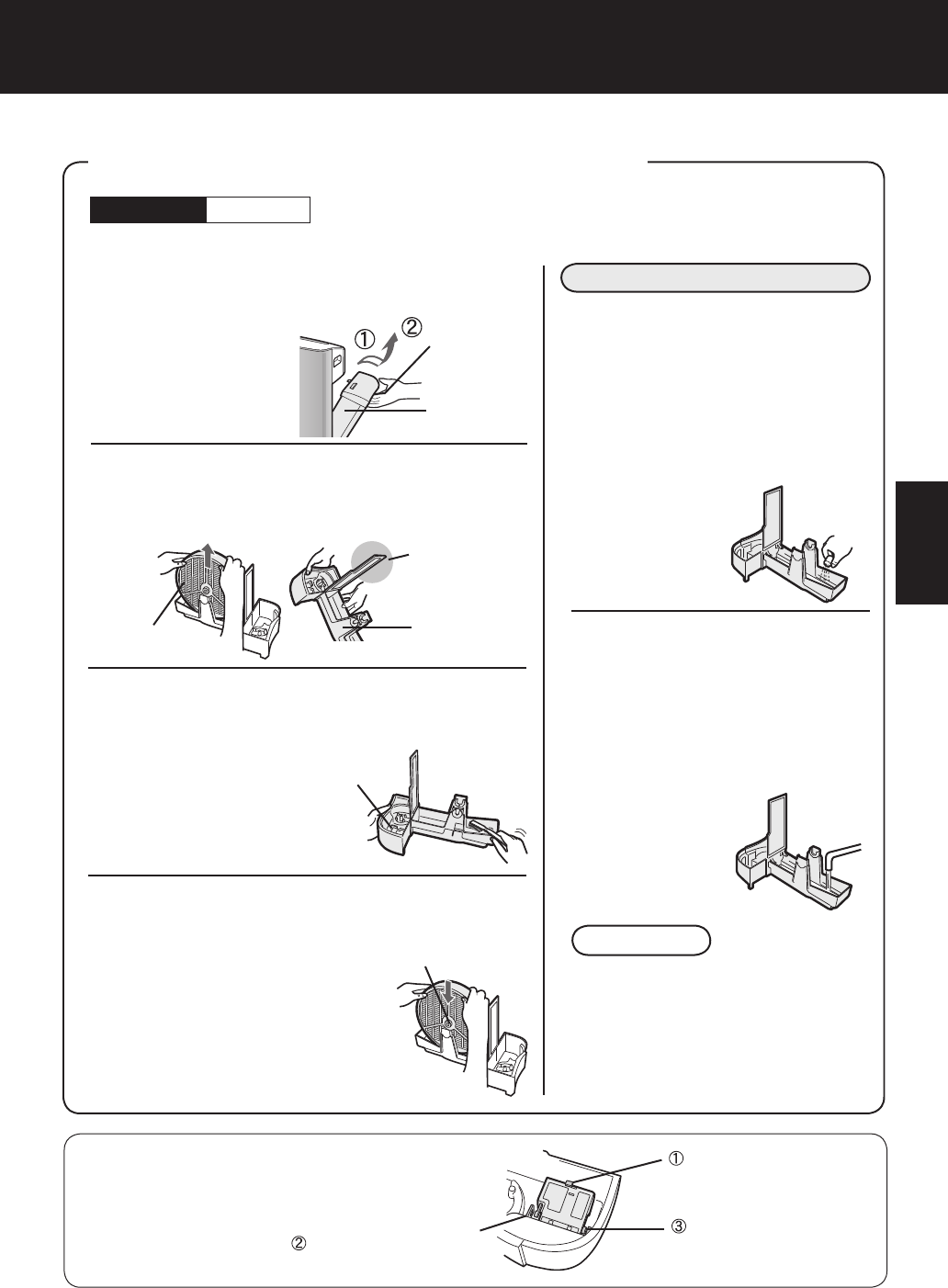 ①
②

①
③
②