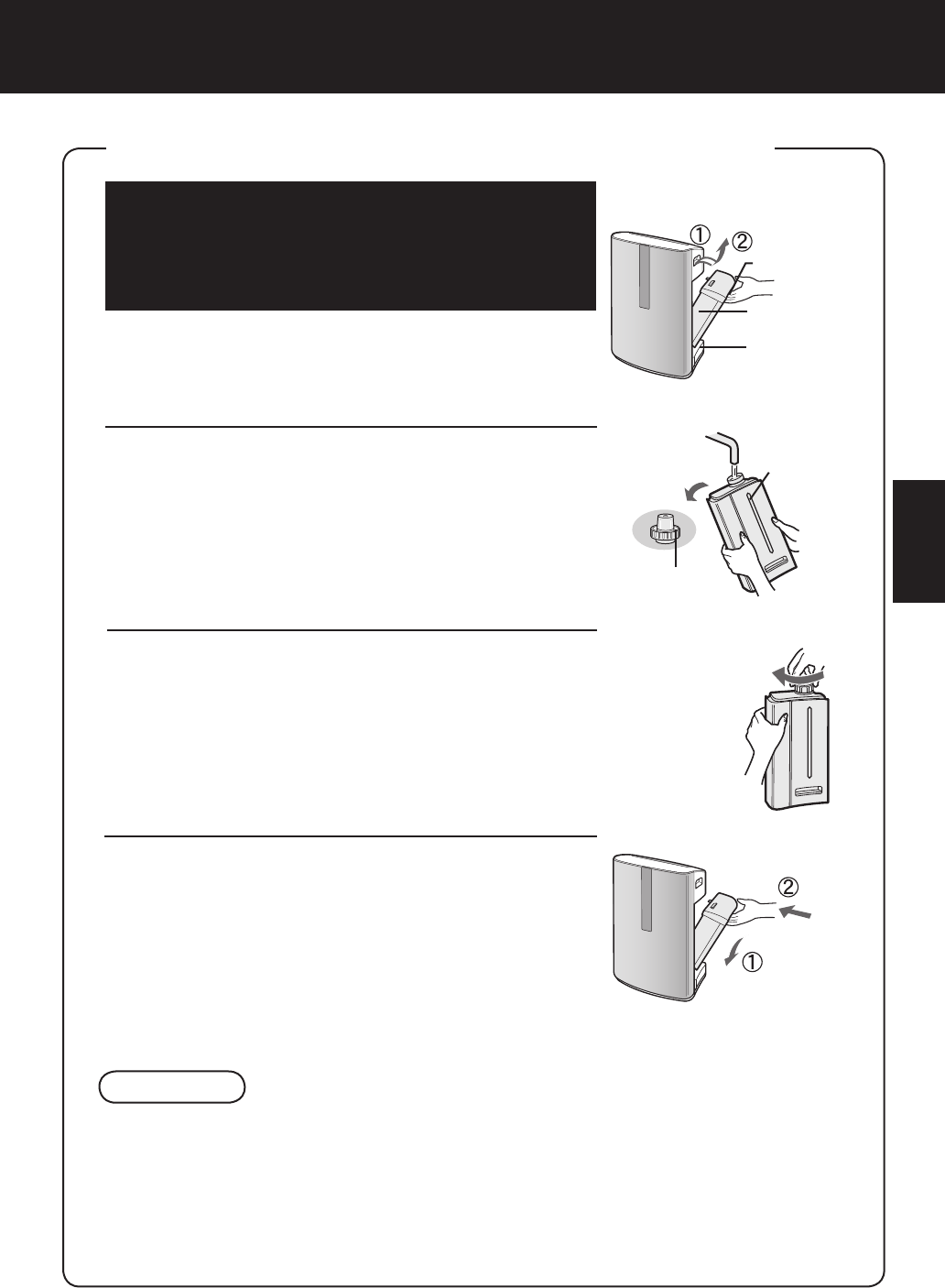 ①
②
②
①