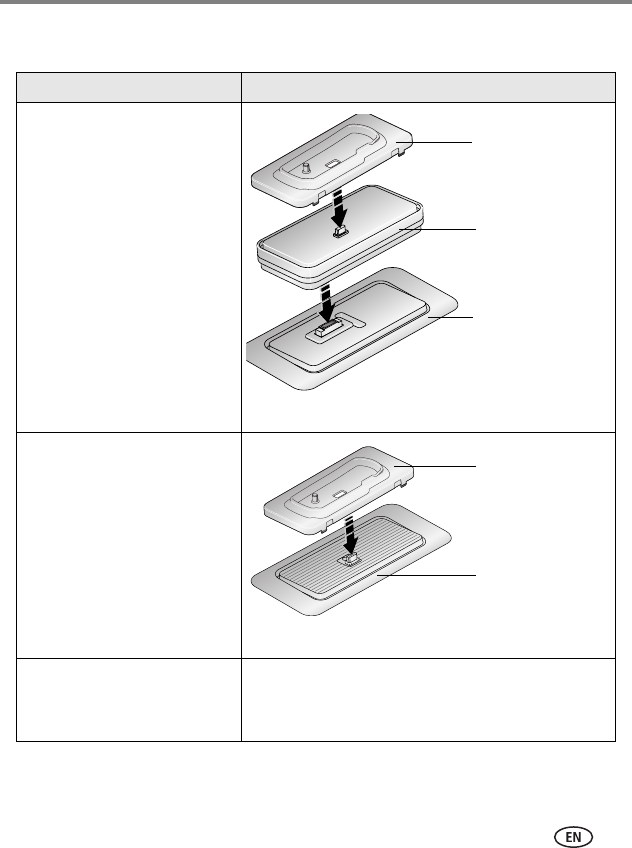 EN