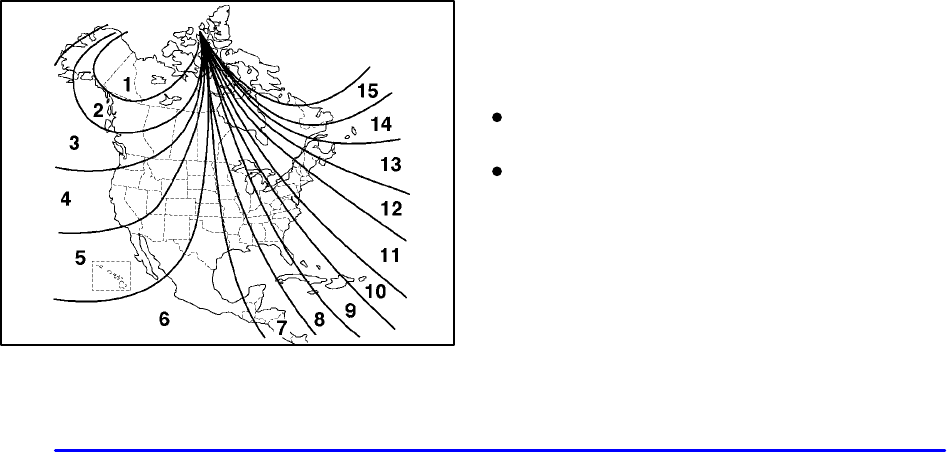 1
2
3
4
5
6
7
8
9
10
11
12
13
14
15