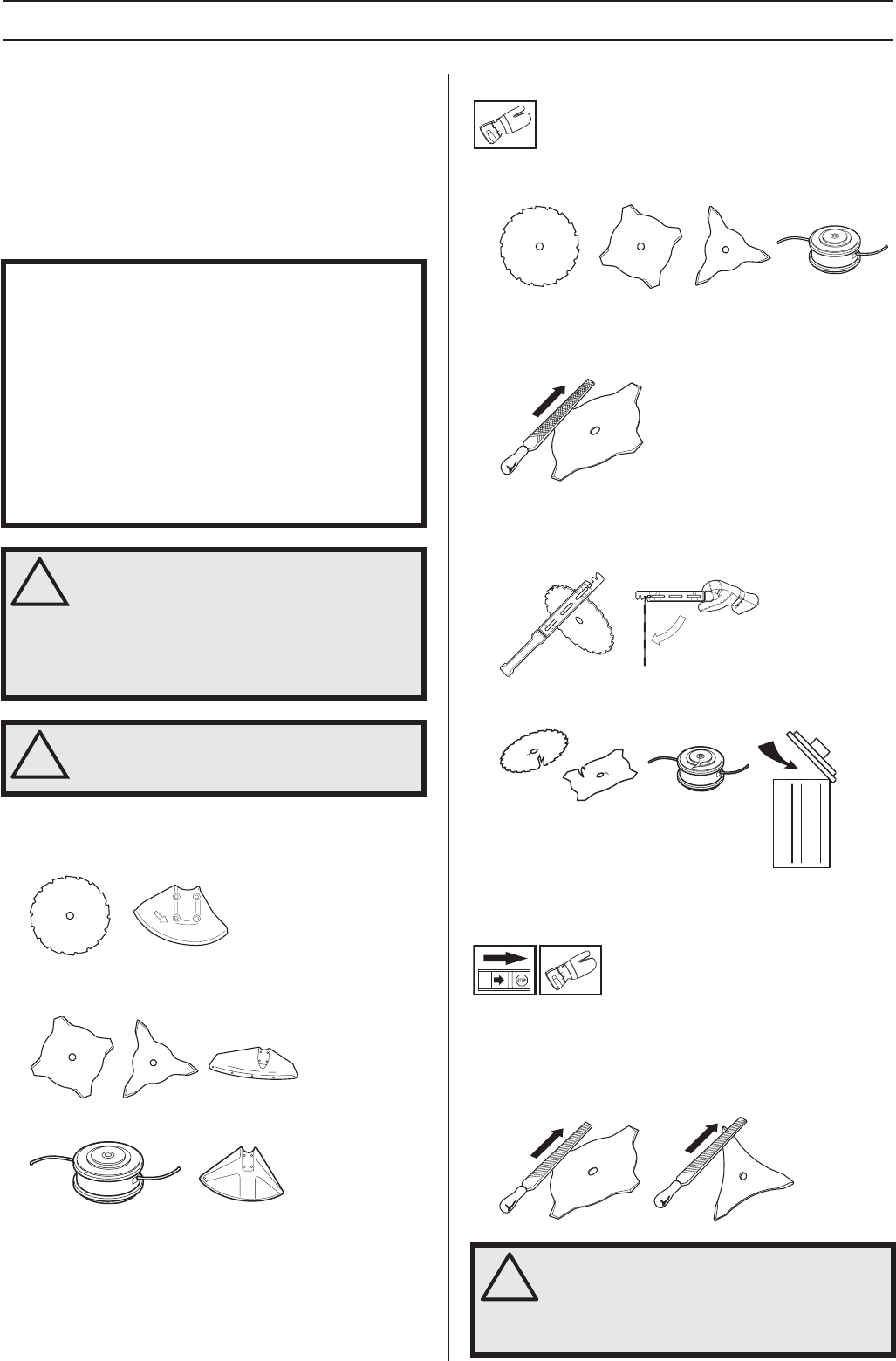 STOP