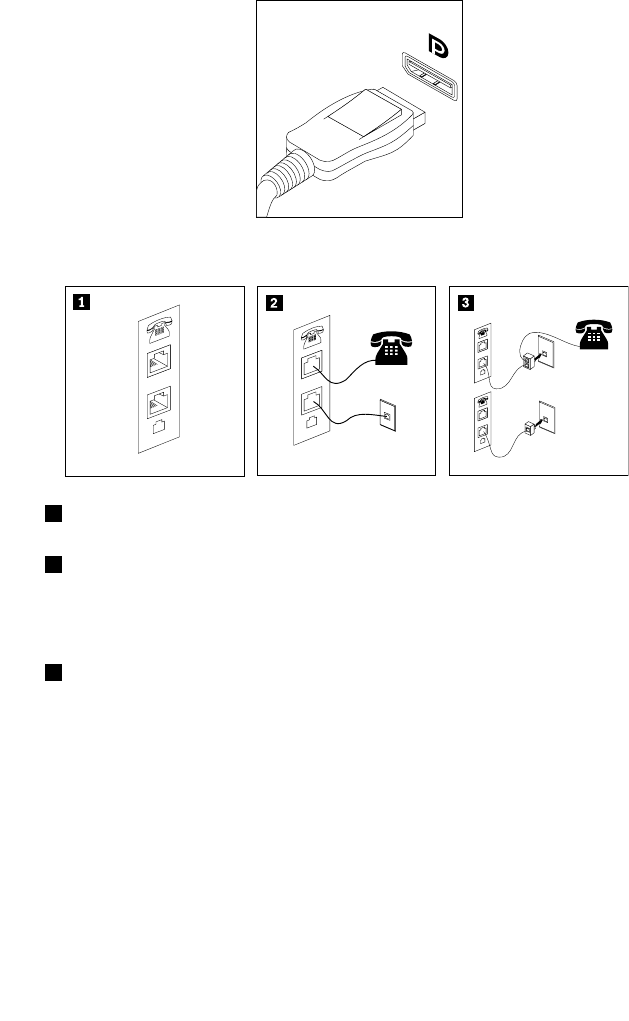 1

2

3