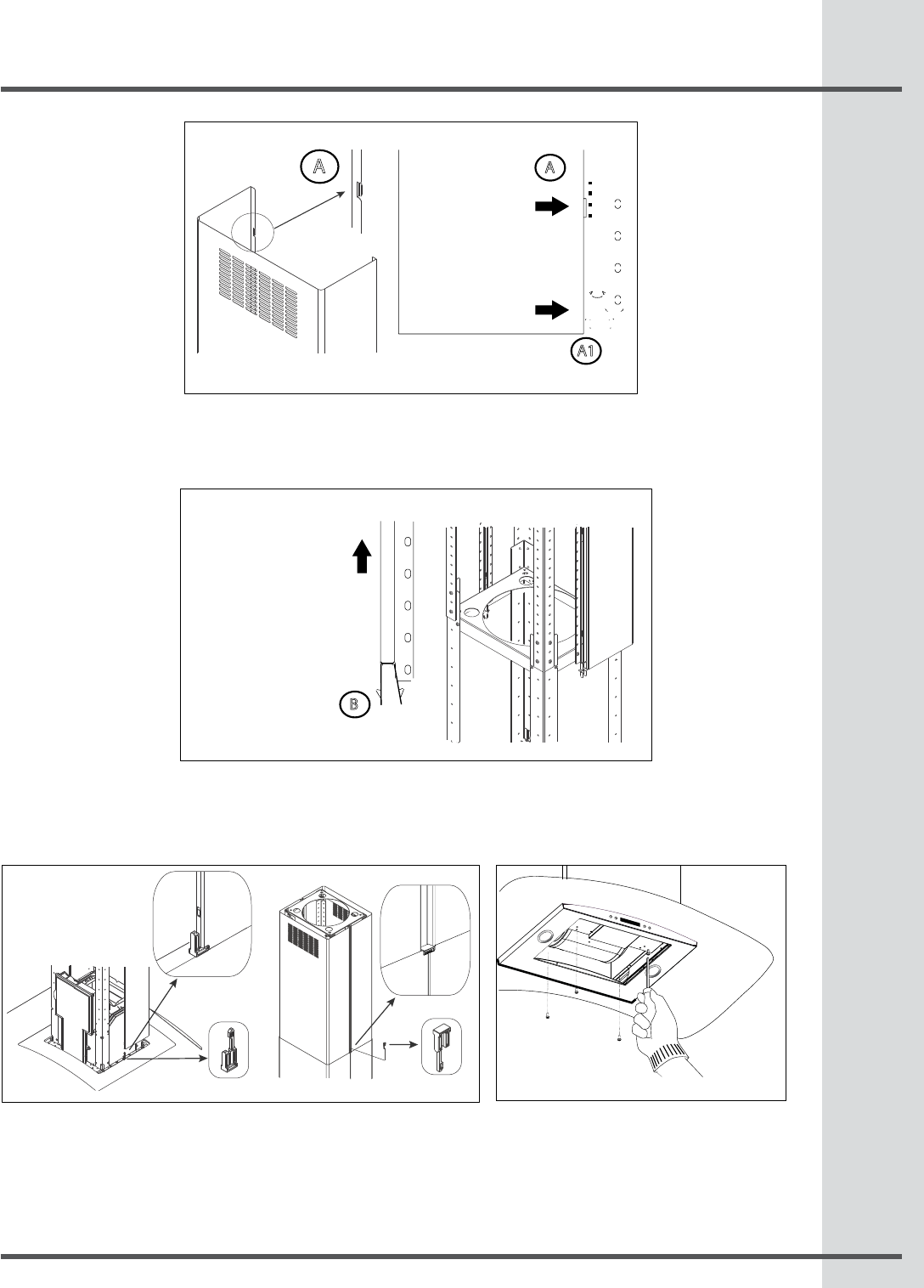 A

A

A1

B